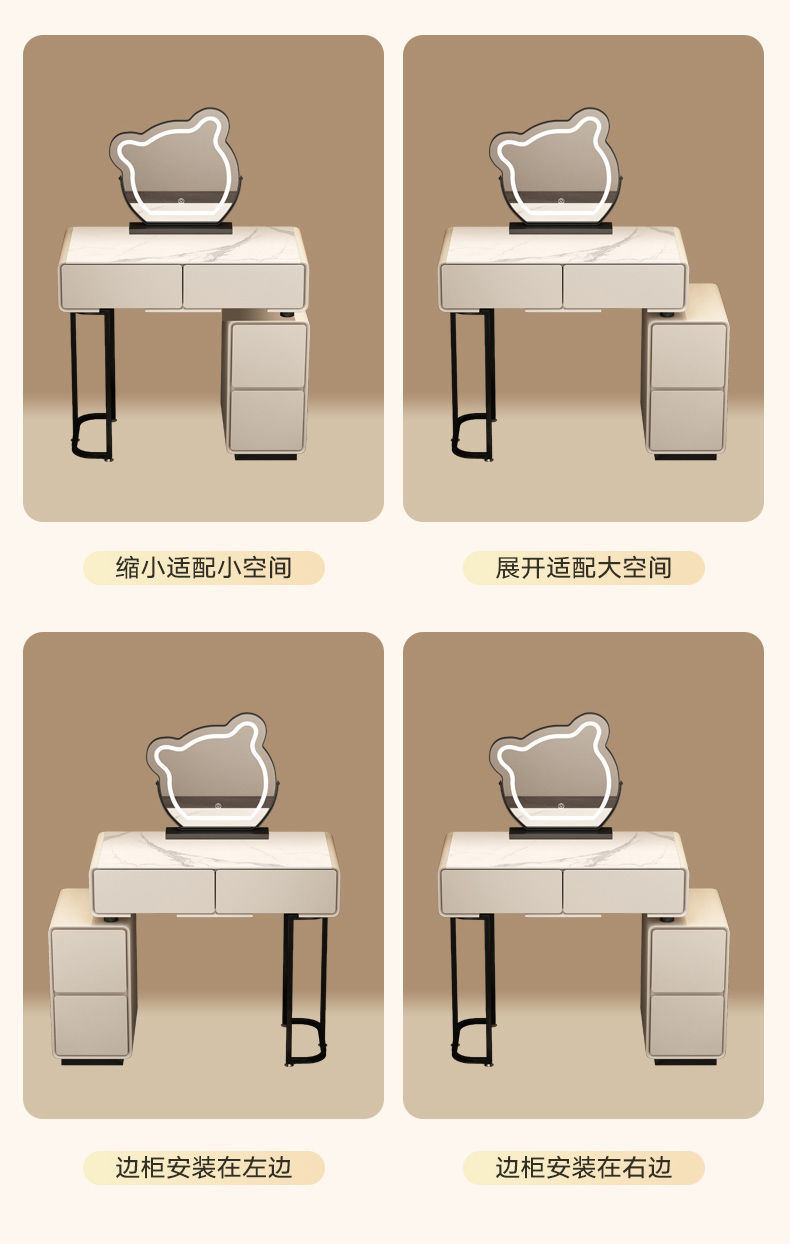 缩小适配小空间

展开适配大空间

边柜安装在左边

边柜安装在右边