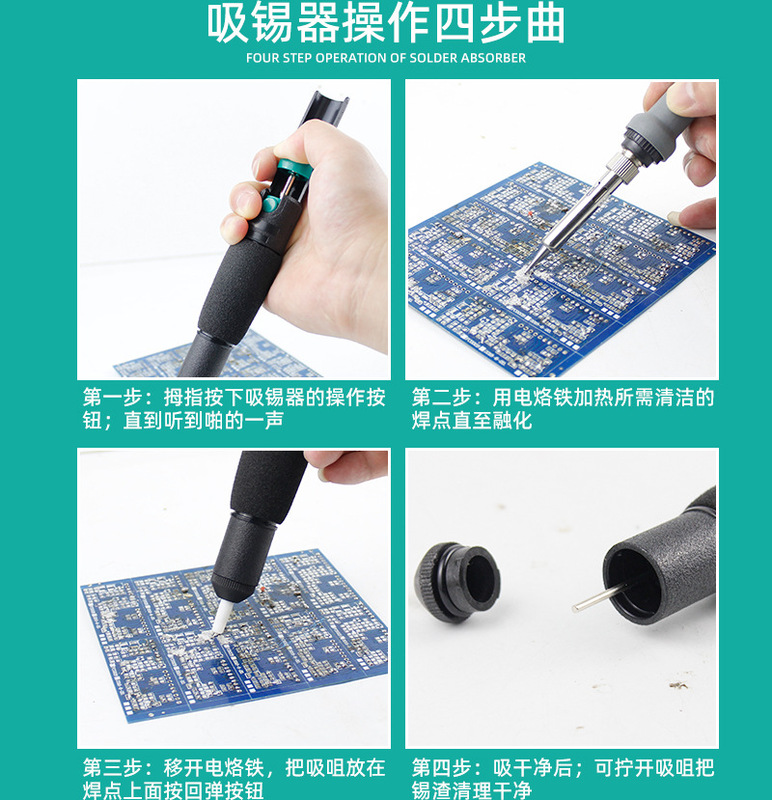 吸锡器操作四步曲
FOUR STEP OPERATION OF SOLDER ABSORBER

第一步：拇指按下吸锡器的操作按钮；直到听到啪的一声

第二步：用电烙铁加热所需清洁的焊点直至融化

第三步：移开电烙铁，把吸咀放在焊点上面按回弹按钮

第四步：吸干净后；可拧开吸咀把锡渣清理干净