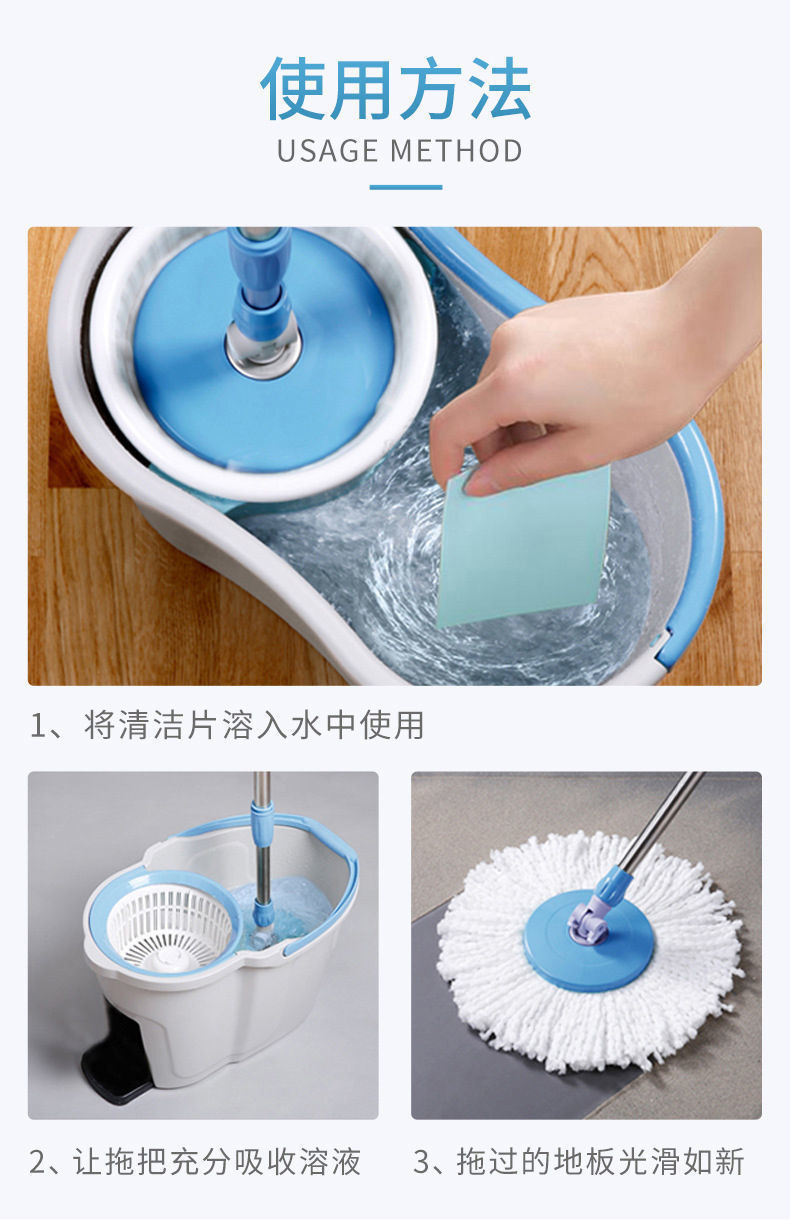 使用方法
USAGE METHOD

1、将清洁片溶入水中使用

2、让拖把充分吸收溶液

3、拖过的地板光滑如新