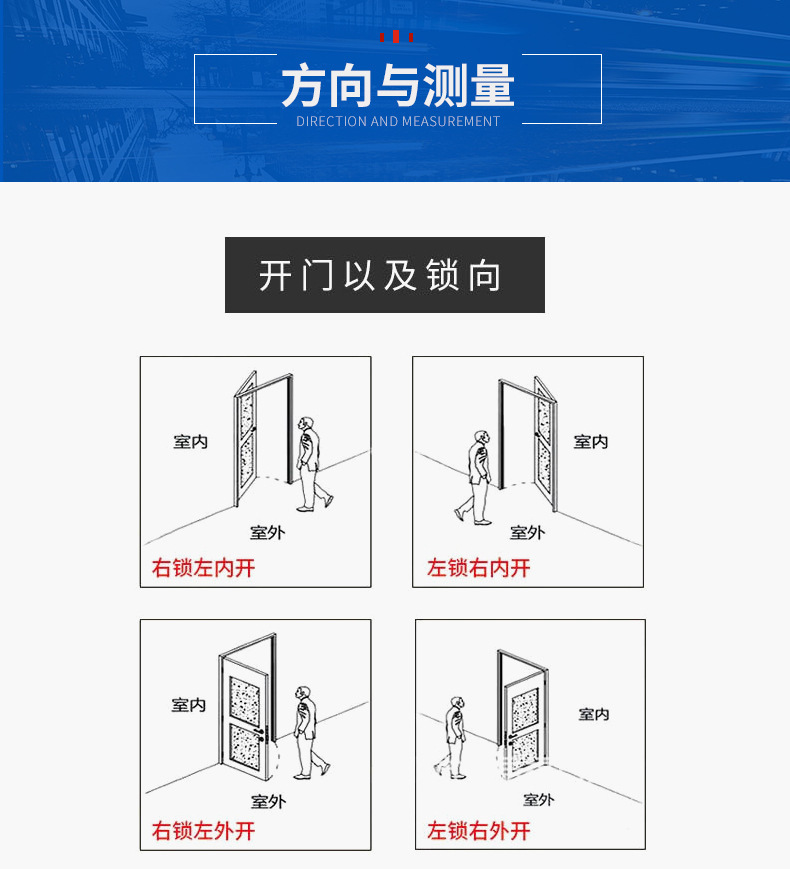 方向与测量
DIRECTION AND MEASUREMENT

开门以及锁向

室内
室外
右锁左内开

室内
室外
左锁右内开

室内
室外
右锁左外开

室内
室外
左锁右外开