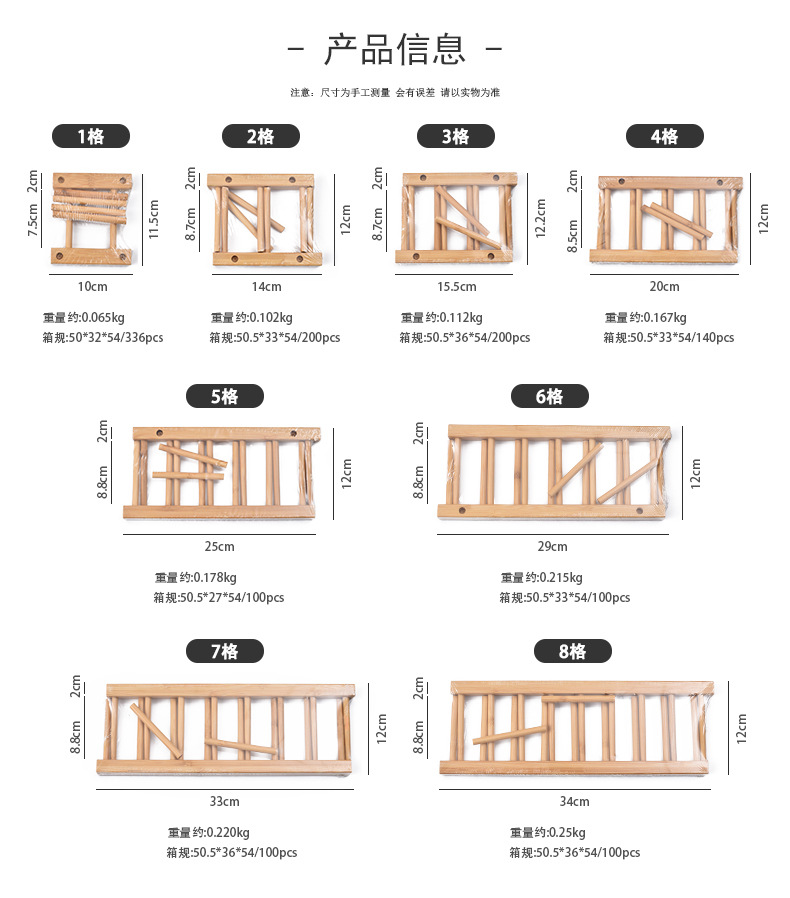 – 产品信息 –

注意：尺寸为手工测量 会有误差 请以实物为准

1格

2cm
7.5cm
11.5cm
10cm

重量约:0.065kg
箱规:50*32*54/336pcs

2格

2cm
8.7cm
12cm
14cm

重量约:0.102kg
箱规:50.5*33*54/200pcs

3格

2cm
8.7cm
12.2cm
15.5cm

重量约:0.112kg
箱规:50.5*36*54/200pcs

4格

2cm
8.5cm
12cm
20cm

重量约:0.167kg
箱规:50.5*33*54/140pcs

5格

2cm
8.8cm
12cm
25cm

重量约:0.178kg
箱规:50.5*27*54/100pcs

6格

2cm
8.8cm
12cm
29cm

重量约:0.215kg
箱规:50.5*33*54/100pcs

7格

2cm
8.8cm
12cm
33cm

重量约:0.220kg
箱规:50.5*36*54/100pcs

8格

2cm
8.8cm
12cm
34cm

重量约:0.25kg
箱规:50.5*36*54/100pcs