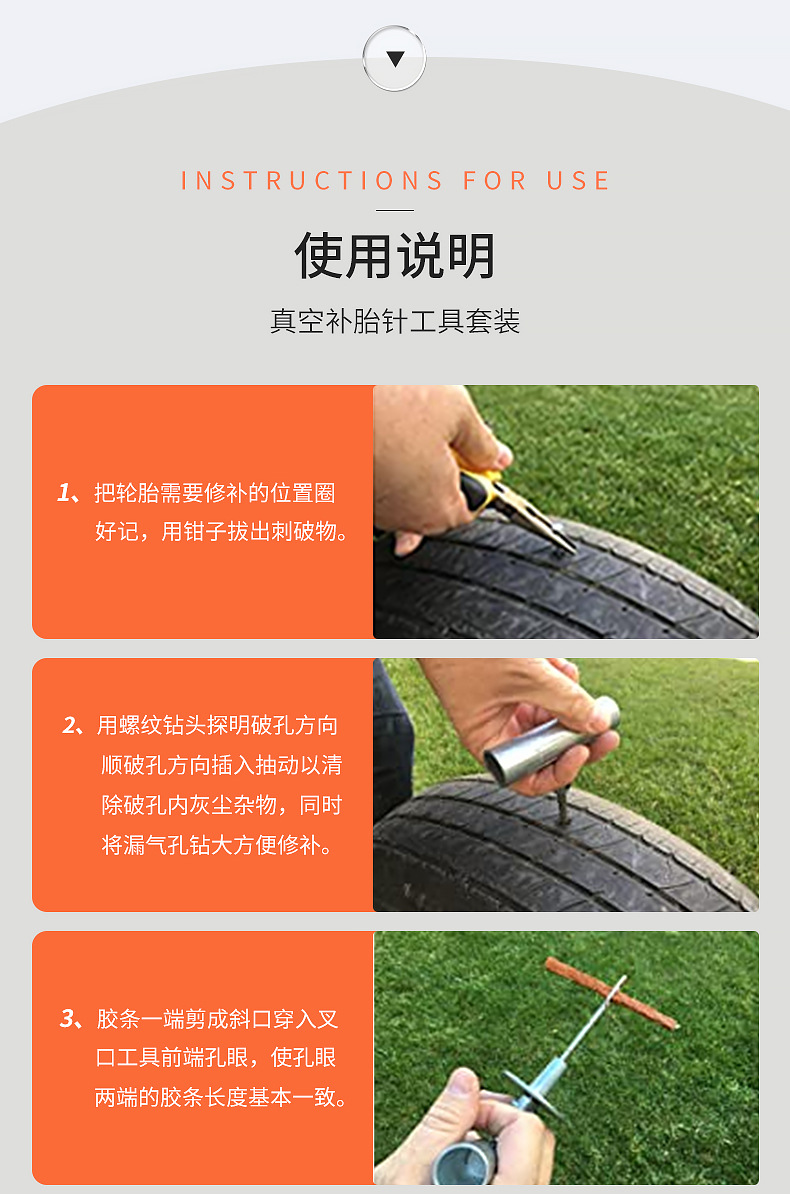 INSTRUCTIONS FOR USE

使用说明

真空补胎针工具套装

1、把轮胎需要修补的位置圈好记，用钳子拔出刺破物。

2、用螺纹钻头探明破孔方向顺破孔方向插入抽动以清除破孔内灰尘杂物，同时将漏气孔钻大方便修补。

3、胶条一端剪成斜口穿入叉口工具前端孔眼，使孔眼两端的胶条长度基本一致。