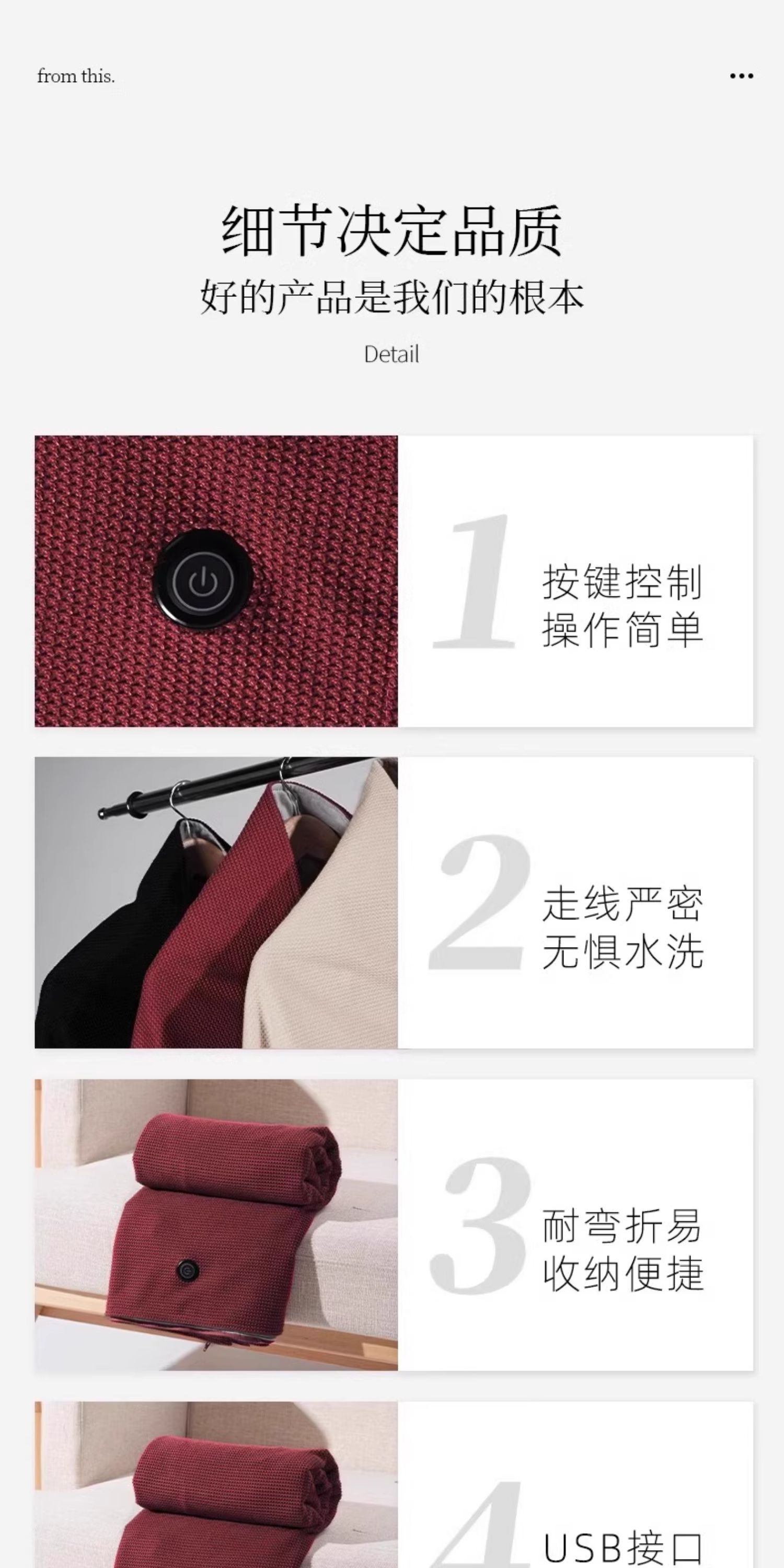 from this.

...

细节决定品质
好的产品是我们的根本
Detail

1
按键控制
操作简单

2
走线严密
无惧水洗

3
耐弯折易
收纳便捷

4
USB接口