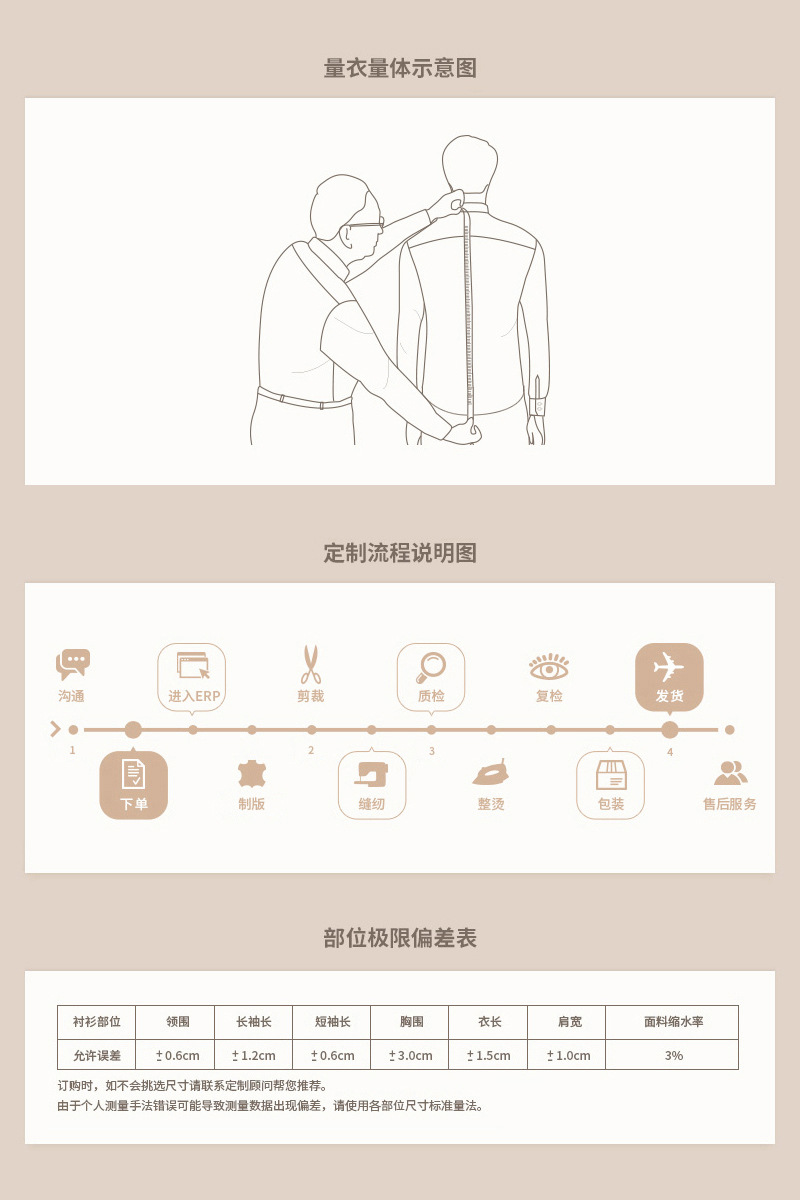 量衣量体示意图

定制流程说明图

沟通
进入ERP
剪裁
质检
复检
发货

1
2
3
4

下单
制版
缝纫
整烫
包装
售后服务

部位极限偏差表

| 衬衫部位 | 领围 | 长袖长 | 短袖长 | 胸围 | 衣长 | 肩宽 | 面料缩水率 |
|---|---|---|---|---|---|---|---|
| 允许误差 | ±0.6cm | ±1.2cm | ±0.6cm | ±3.0cm | ±1.5cm | ±1.0cm | 3% |

订购时，如不会挑选尺寸请联系定制顾问帮您推荐。
由于个人测量手法错误可能导致测量数据出现偏差，请使用各部位尺寸标准量法。