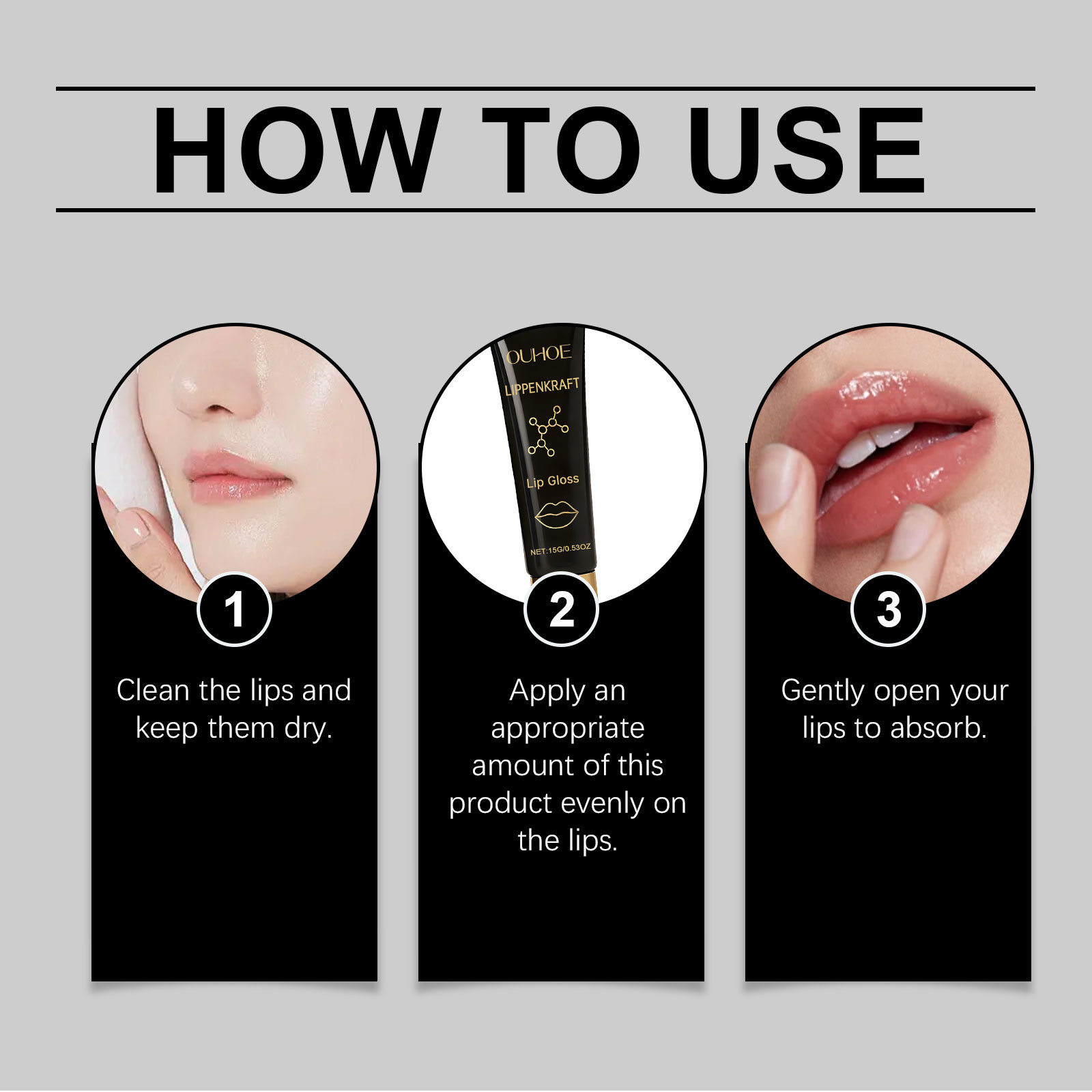 HOW TO USE

1

Clean the lips and keep them dry.

OUHOE
LIPPENKRAFT
Lip Gloss
NET:15G/0.53OZ

2

Apply an appropriate amount of this product evenly on the lips.

3

Gently open your lips to absorb.