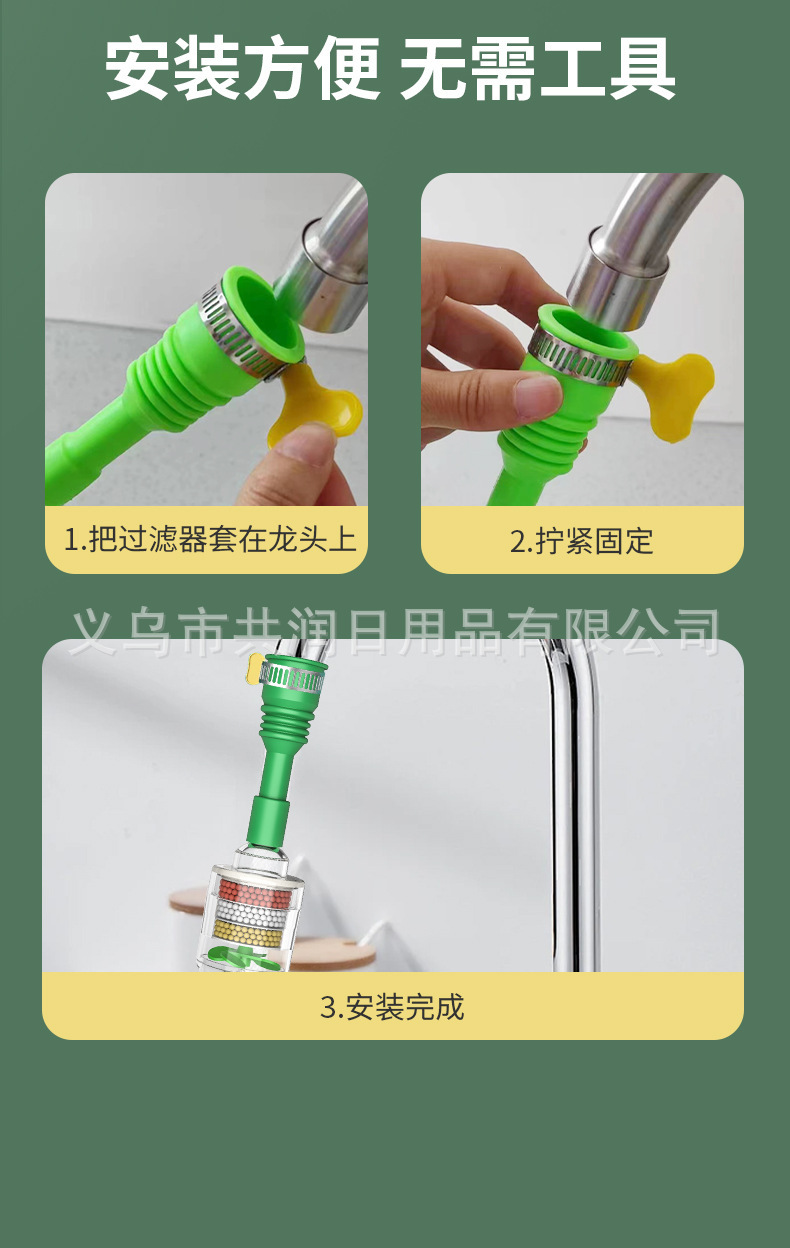 安装方便 无需工具

1.把过滤器套在龙头上

2.拧紧固定

义乌市共润日用品有限公司

3.安装完成