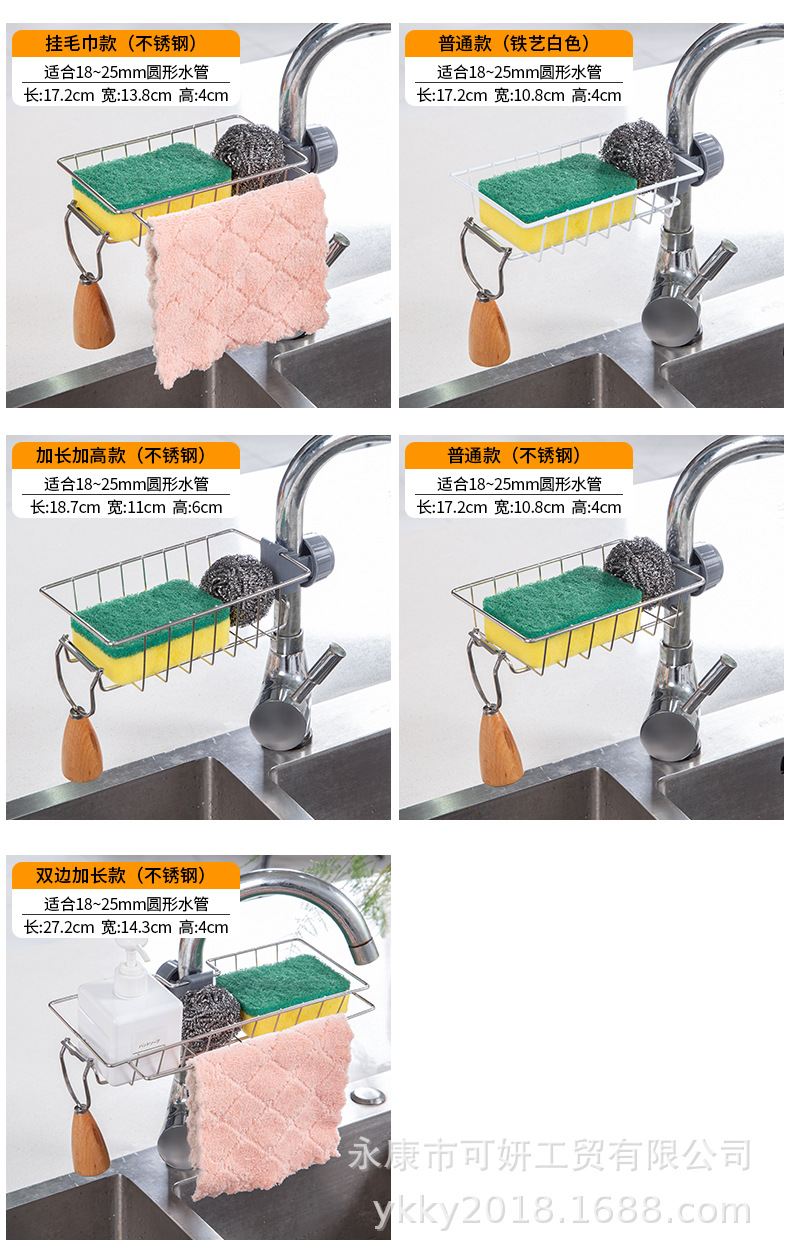 挂毛巾款（不锈钢）
适合18~25mm圆形水管
长:17.2cm 宽:13.8cm 高:4cm

普通款（铁艺白色）
适合18~25mm圆形水管
长:17.2cm 宽:10.8cm 高:4cm

加长加高款（不锈钢）
适合18~25mm圆形水管
长:18.7cm 宽:11cm 高:6cm

普通款（不锈钢）
适合18~25mm圆形水管
长:17.2cm 宽:10.8cm 高:4cm

双边加长款（不锈钢）
适合18~25mm圆形水管
长:27.2cm 宽:14.3cm 高:4cm

永康市可妍工贸有限公司
ykky2018.1688.com