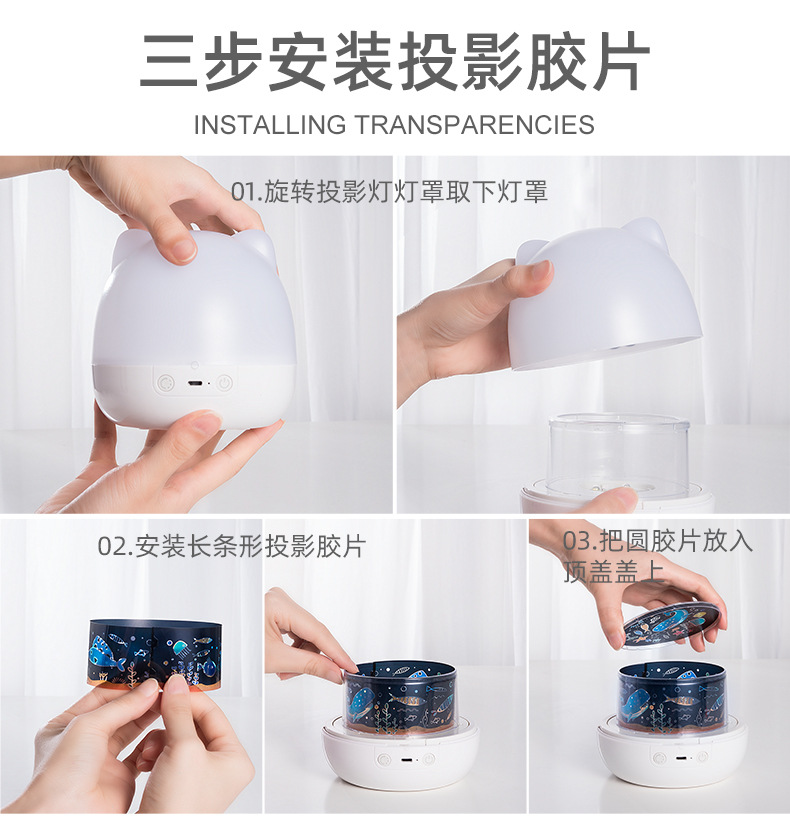 三步安装投影胶片

INSTALLING TRANSPARENCIES

01.旋转投影灯灯罩取下灯罩

02.安装长条形投影胶片

03.把圆胶片放入顶盖盖上