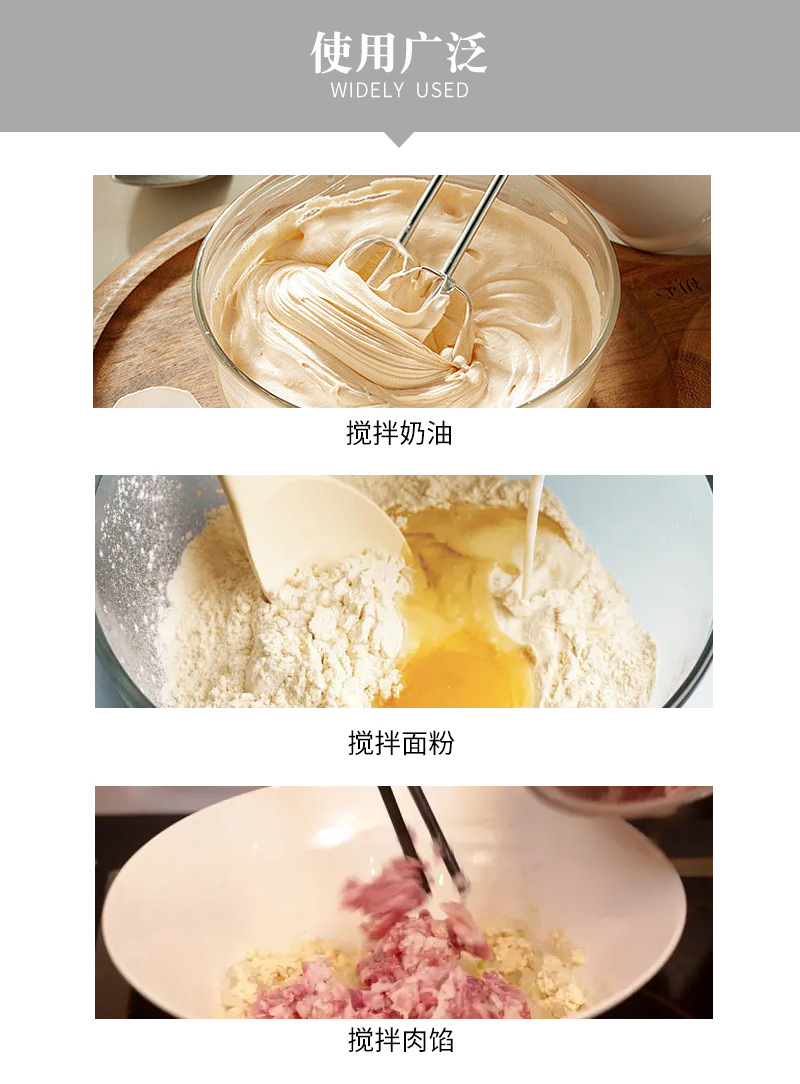 使用广泛
WIDELY USED

搅拌奶油

搅拌面粉

搅拌肉馅