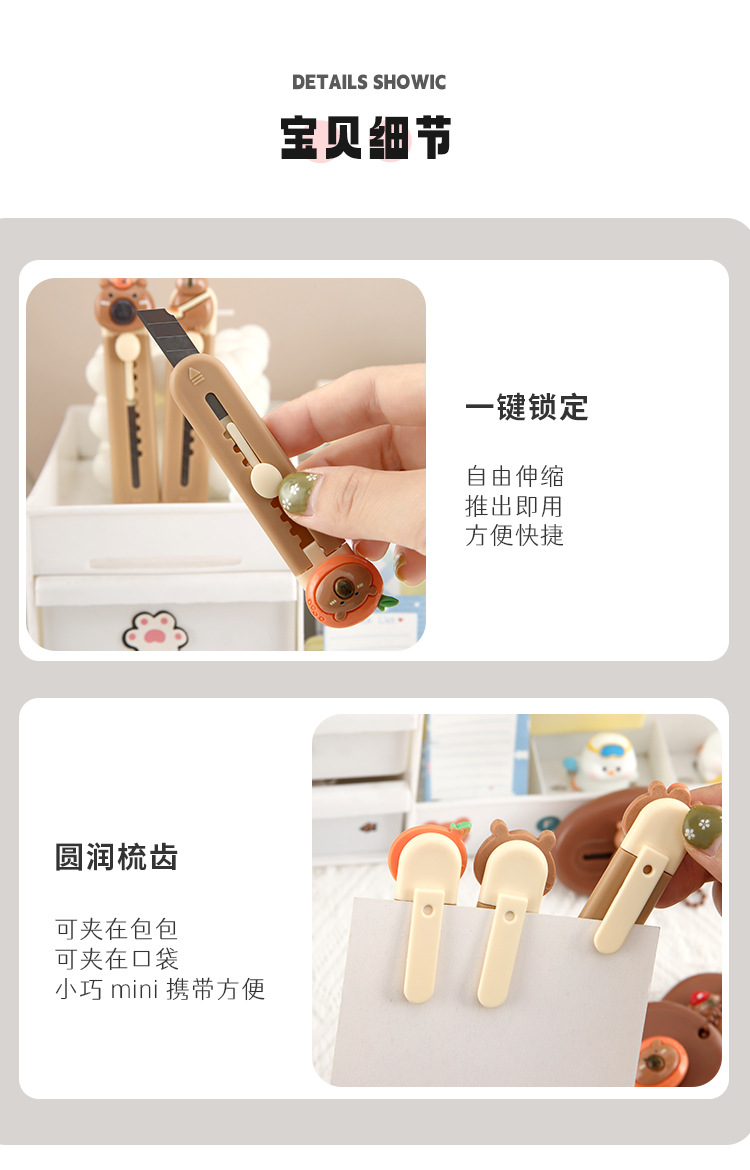 DETAILS SHOWIC

宝贝细节

一键锁定

自由伸缩
推出即用
方便快捷

圆润梳齿

可夹在包包
可夹在口袋
小巧 mini 携带方便