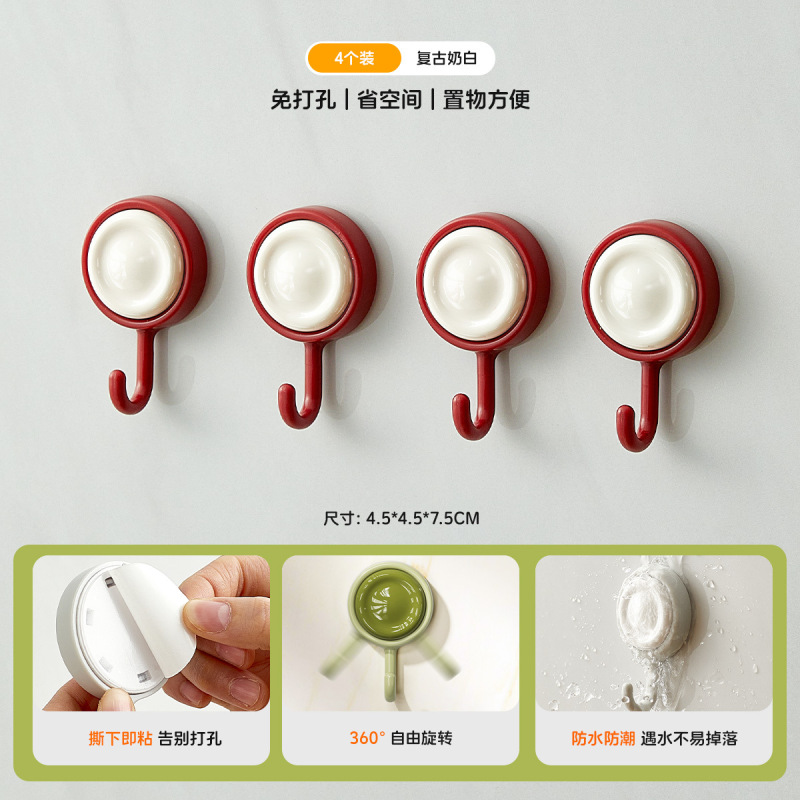 4个装 复古奶白

免打孔 | 省空间 | 置物方便

尺寸: 4.5*4.5*7.5CM

撕下即粘 告别打孔

360° 自由旋转

防水防潮 遇水不易掉落