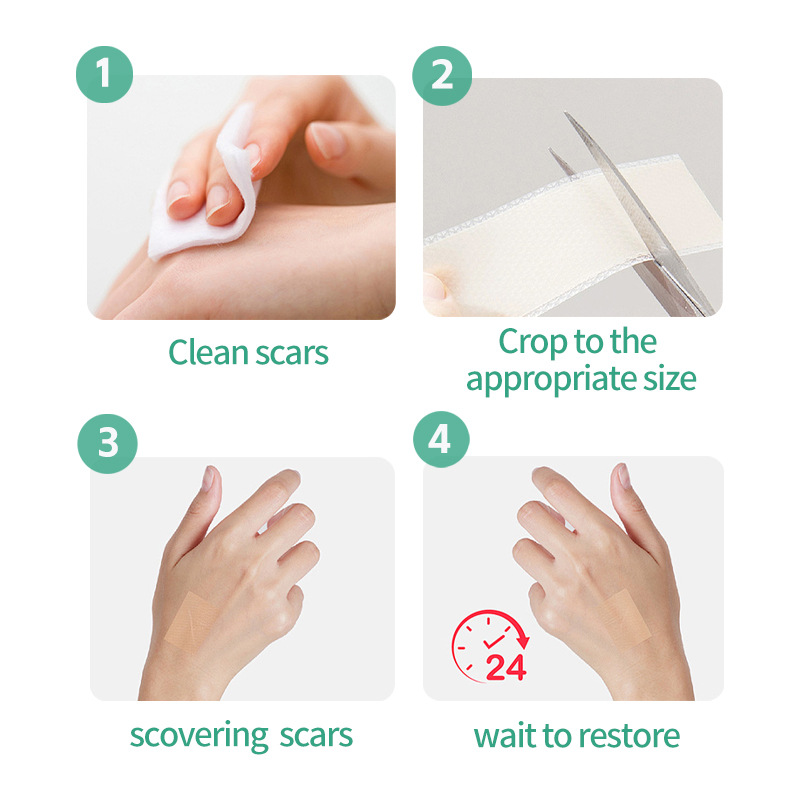 1

Clean scars

2

Crop to the appropriate size

3

scovering scars

4

24

wait to restore