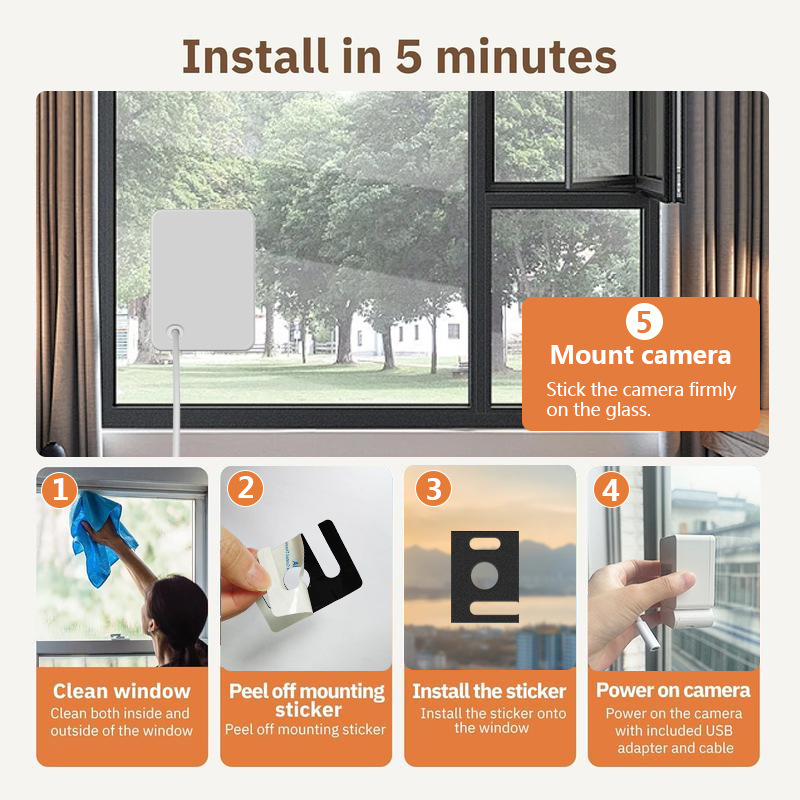 Install in 5 minutes

5
Mount camera
Stick the camera firmly on the glass.

1
Clean window
Clean both inside and outside of the window

2
Peel off mounting sticker
Peel off mounting sticker

3
Install the sticker
Install the sticker onto the window

4
Power on camera
Power on the camera with included USB adapter and cable