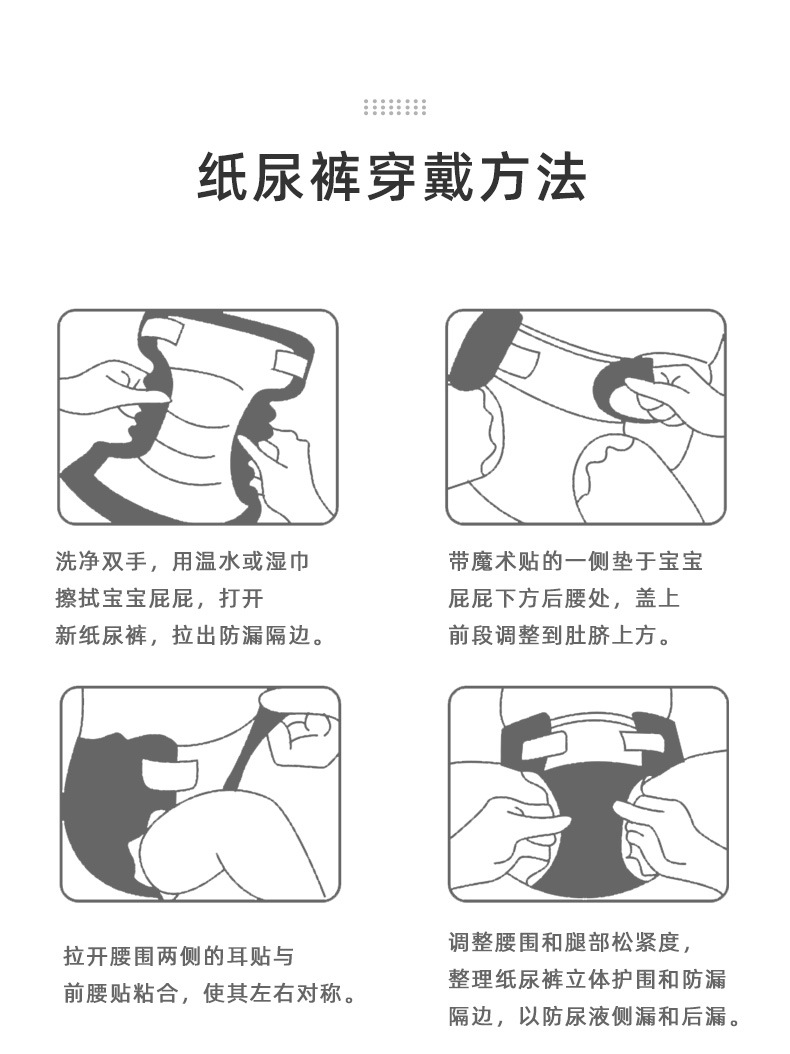 纸尿裤穿戴方法

洗净双手，用温水或湿巾擦拭宝宝屁屁，打开新纸尿裤，拉出防漏隔边。

带魔术贴的一侧垫于宝宝屁屁下方后腰处，盖上前段调整到肚脐上方。

拉开腰围两侧的耳贴与前腰贴粘合，使其左右对称。

调整腰围和腿部松紧度，整理纸尿裤立体护围和防漏隔边，以防尿液侧漏和后漏。