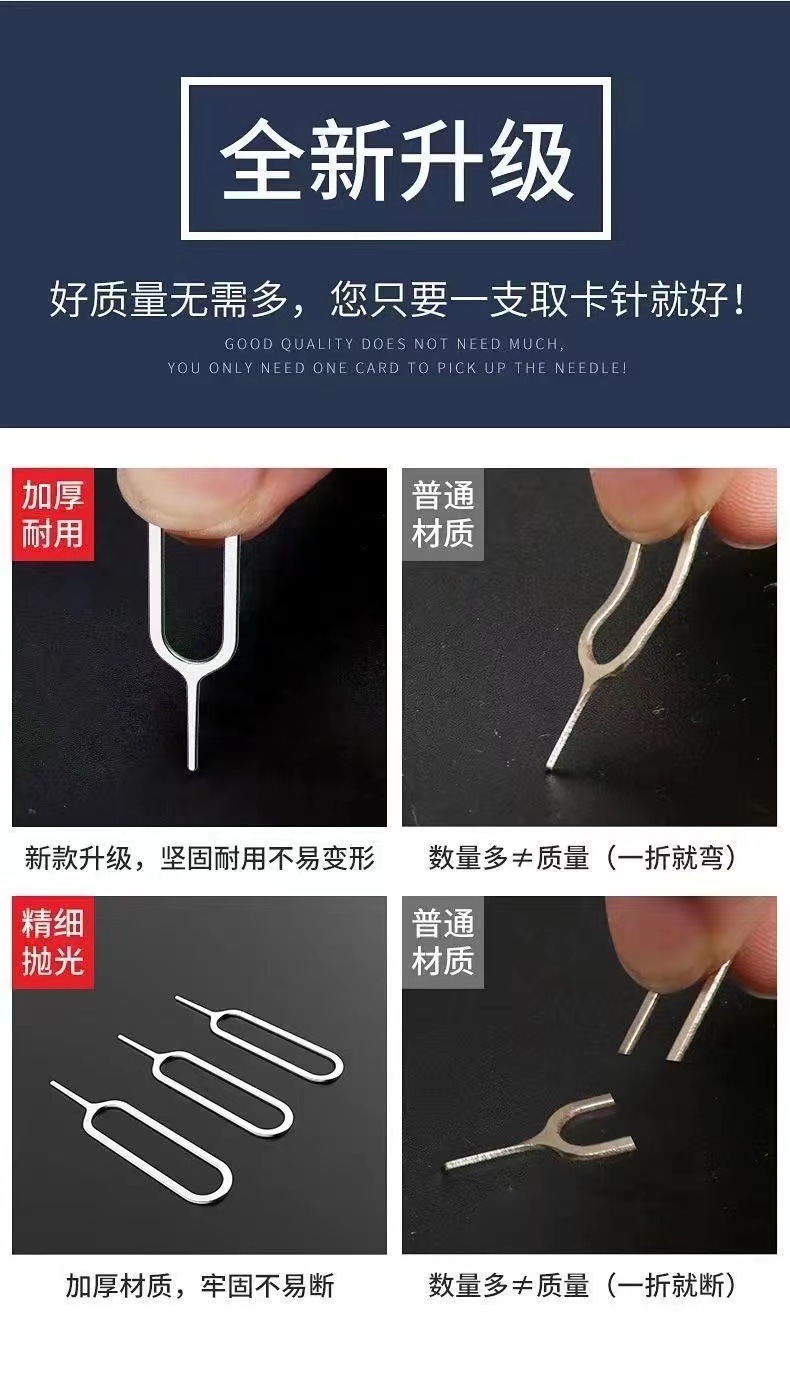 全新升级

好质量无需多，您只要一支取卡针就好！

GOOD QUALITY DOES NOT NEED MUCH,
YOU ONLY NEED ONE CARD TO PICK UP THE NEEDLE!

加厚耐用

新款升级，坚固耐用不易变形

普通材质

数量多≠质量（一折就弯）

精细抛光

加厚材质，牢固不易断

普通材质

数量多≠质量（一折就断）