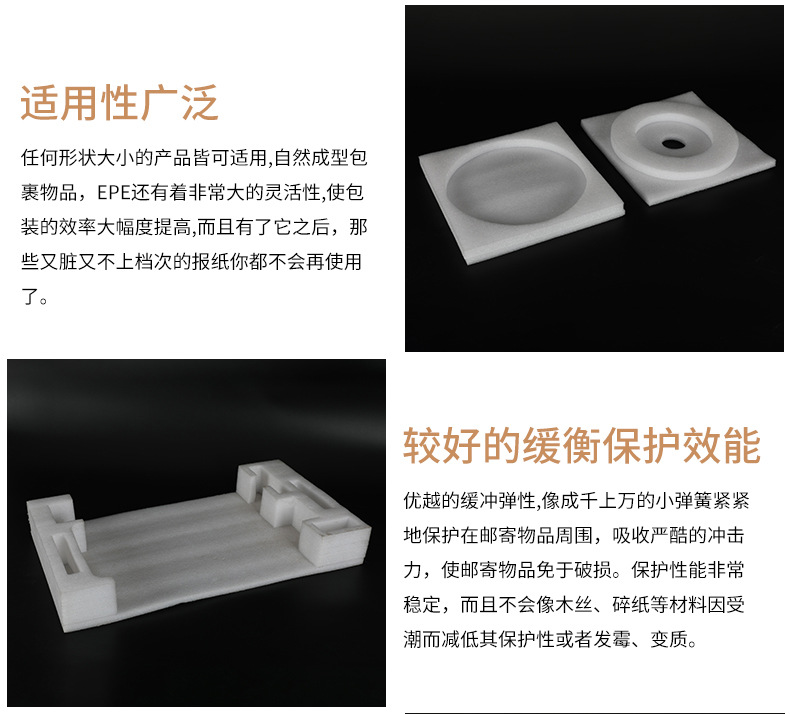 适用性广泛

任何形状大小的产品皆可适用,自然成型包裹物品，EPE还有着非常大的灵活性,使包装的效率大幅度提高,而且有了它之后，那些又脏又不上档次的报纸你都不会再使用了。

较好的缓衡保护效能

优越的缓冲弹性,像成千上万的小弹簧紧紧地保护在邮寄物品周围，吸收严酷的冲击力，使邮寄物品免于破损。保护性能非常稳定，而且不会像木丝、碎纸等材料因受潮而减低其保护性或者发霉、变质。