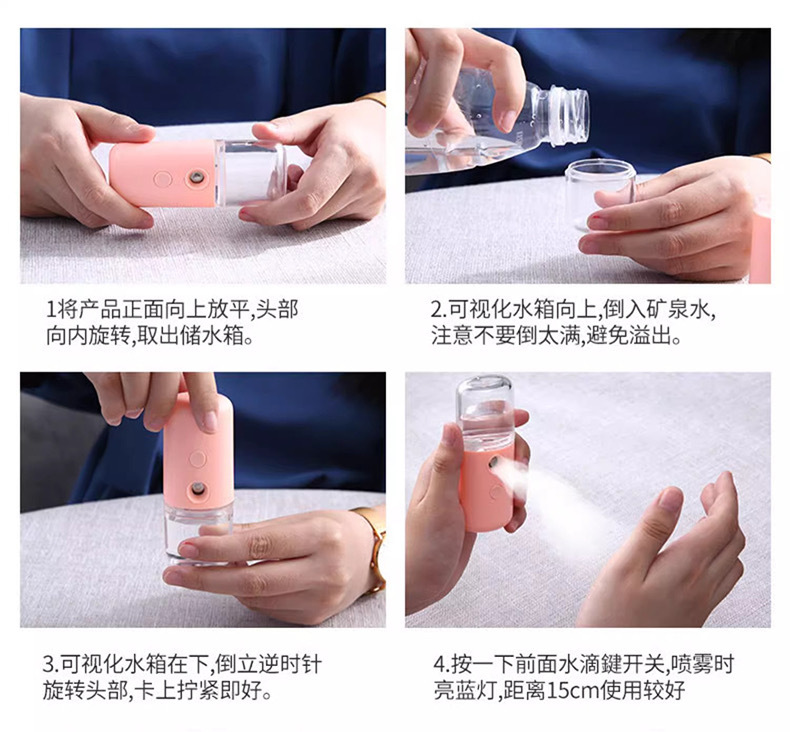 1将产品正面向上放平,头部向内旋转,取出储水箱。

2.可视化水箱向上,倒入矿泉水,注意不要倒太满,避免溢出。

3.可视化水箱在下,倒立逆时针旋转头部,卡上拧紧即好。

4.按一下前面水滴鍵开关,喷雾时亮蓝灯,距离15cm使用较好