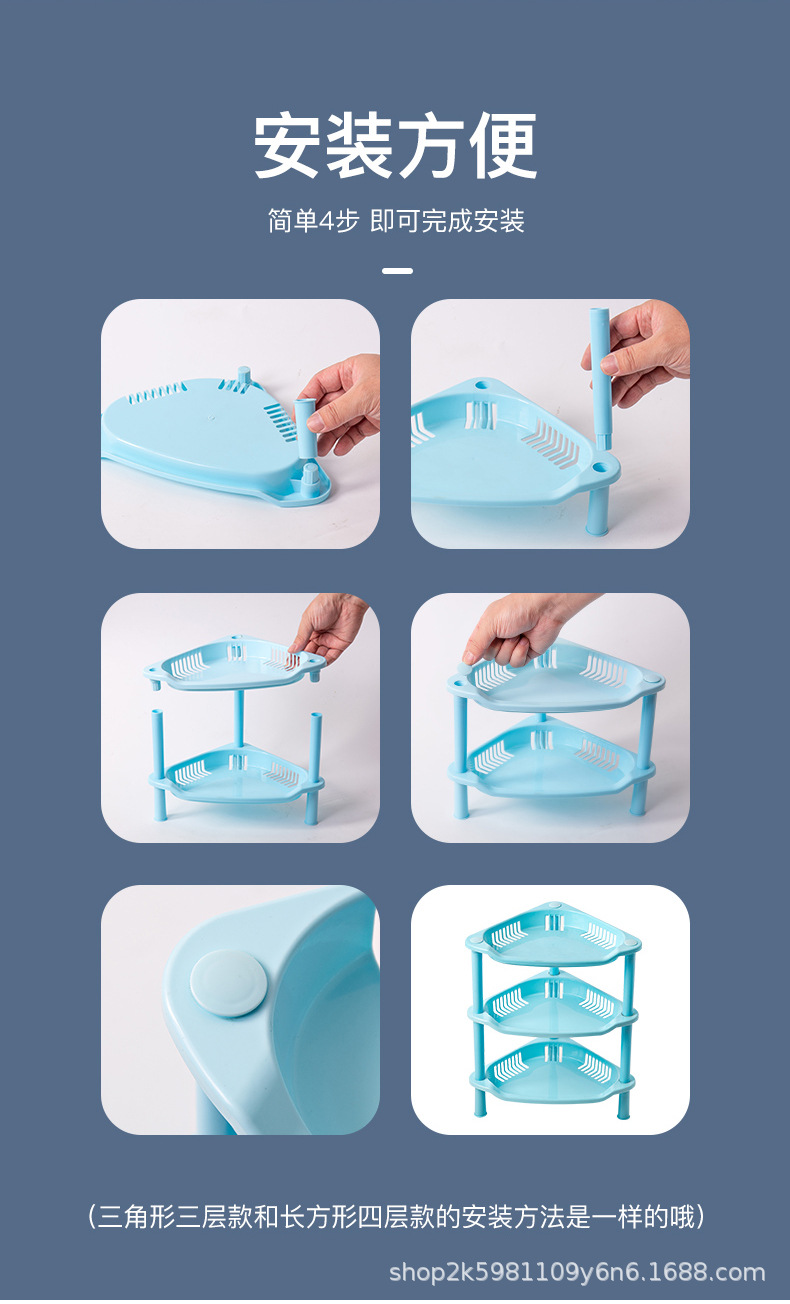 安装方便

简单4步 即可完成安装

（三角形三层款和长方形四层款的安装方法是一样的哦）

shop2k5981109y6n6.1688.com