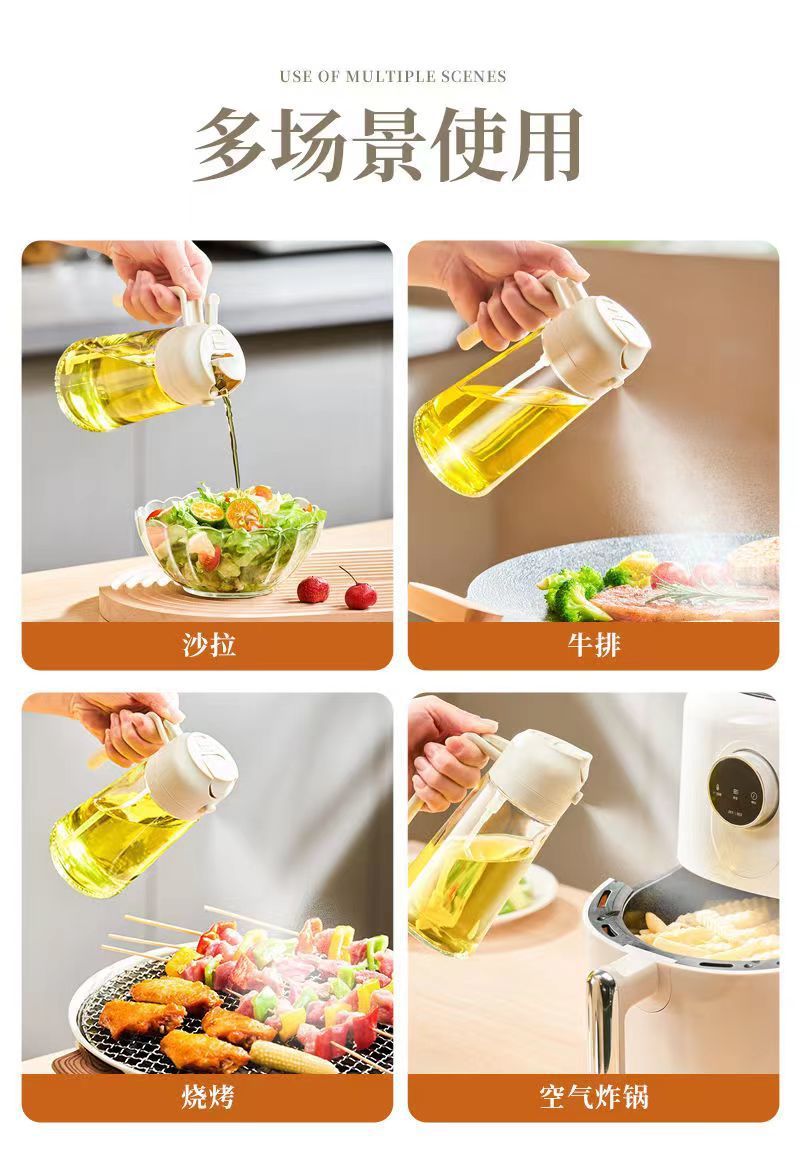 USE OF MULTIPLE SCENES

多场景使用

沙拉

牛排

烧烤

空气炸锅