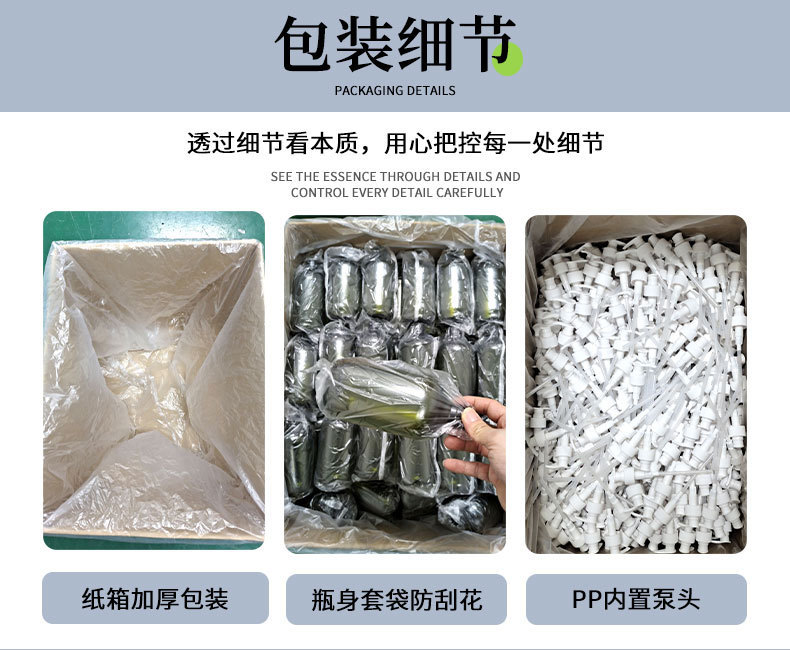 包装细节
PACKAGING DETAILS

透过细节看本质，用心把控每一处细节
SEE THE ESSENCE THROUGH DETAILS AND CONTROL EVERY DETAIL CAREFULLY

纸箱加厚包装

瓶身套袋防刮花

PP内置泵头