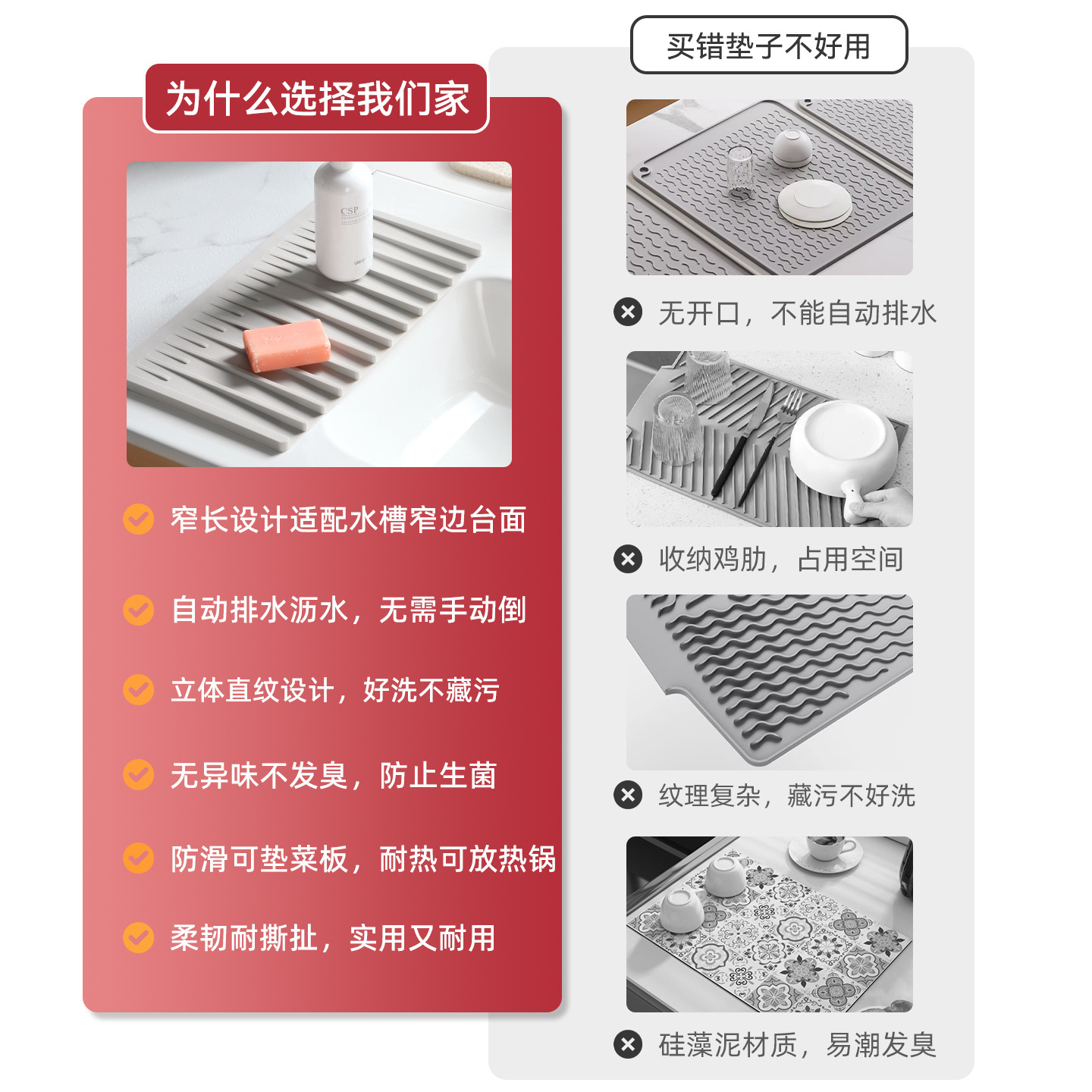 为什么选择我们家

CSP

窄长设计适配水槽窄边台面

自动排水沥水，无需手动倒

立体直纹设计，好洗不藏污

无异味不发臭，防止生菌

防滑可垫菜板，耐热可放热锅

柔韧耐撕扯，实用又耐用

买错垫子不好用

无开口，不能自动排水

收纳鸡肋，占用空间

纹理复杂，藏污不好洗

硅藻泥材质，易潮发臭