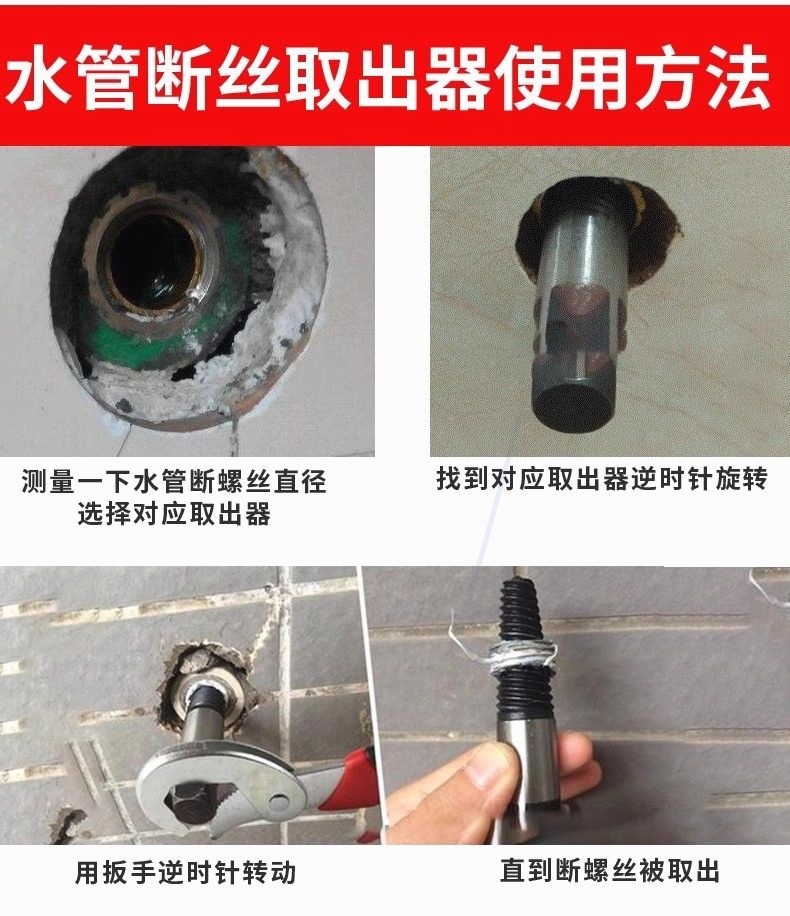 水管断丝取出器使用方法

测量一下水管断螺丝直径
选择对应取出器

找到对应取出器逆时针旋转

用扳手逆时针转动

直到断螺丝被取出