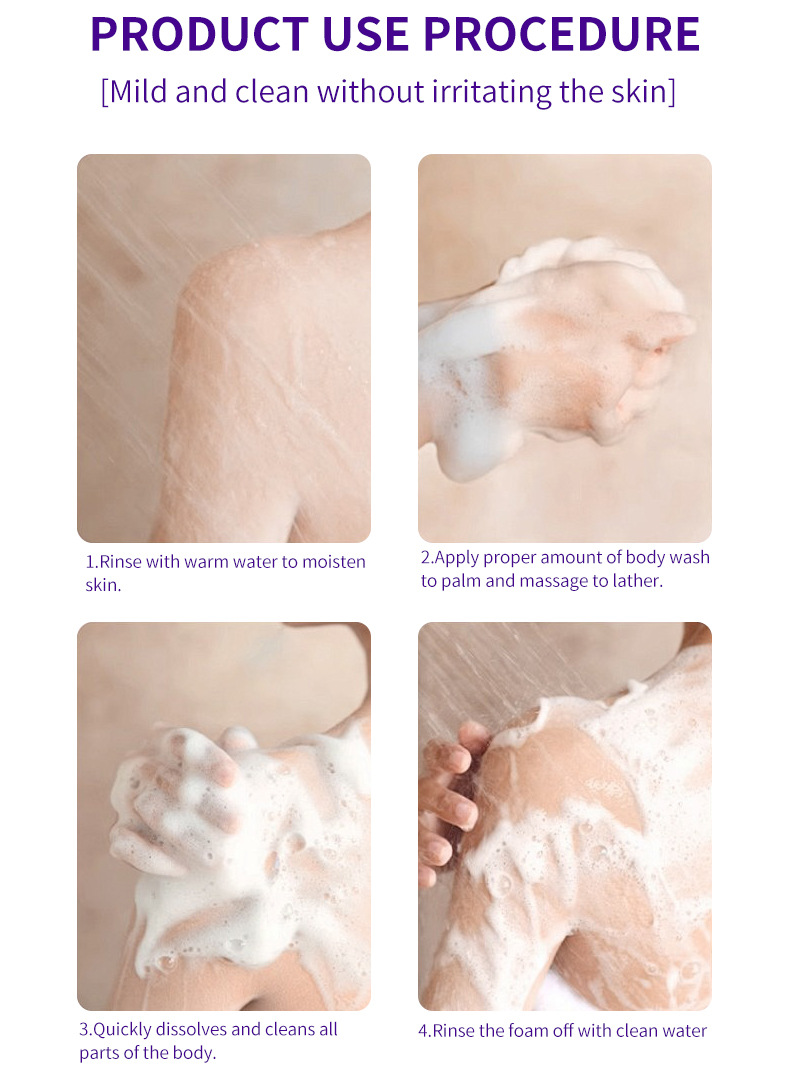 PRODUCT USE PROCEDURE

[Mild and clean without irritating the skin]

1.Rinse with warm water to moisten skin.

2.Apply proper amount of body wash to palm and massage to lather.

3.Quickly dissolves and cleans all parts of the body.

4.Rinse the foam off with clean water