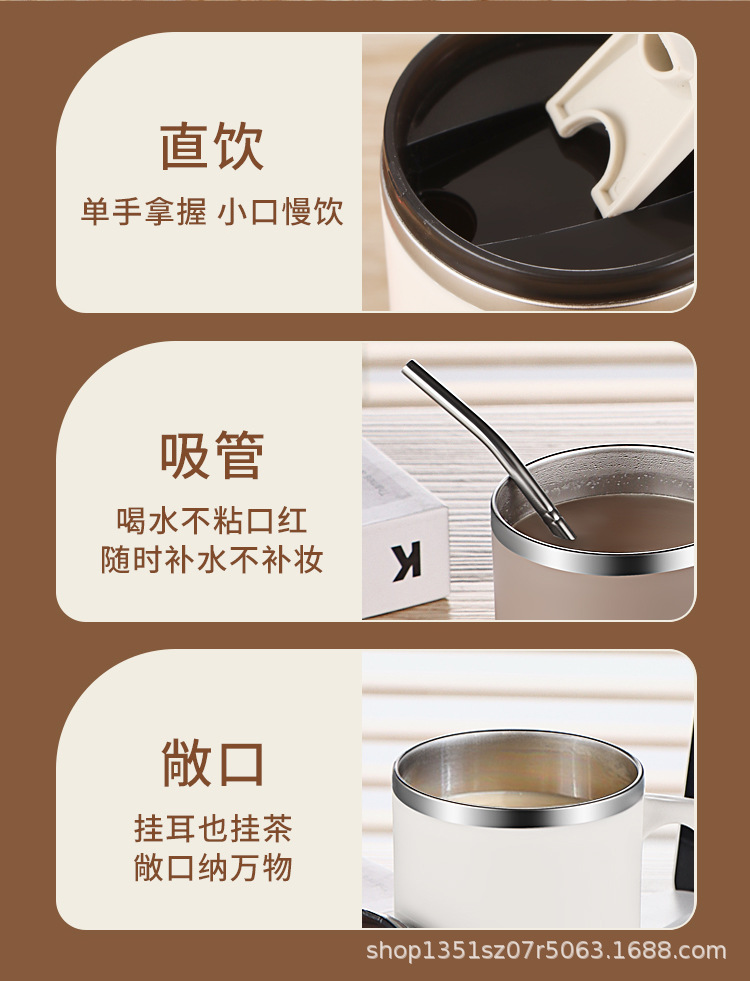 直饮
单手拿握 小口慢饮

吸管
喝水不粘口红
随时补水不补妆

K

敞口
挂耳也挂茶
敞口纳万物

shop1351sz07r5063.1688.com