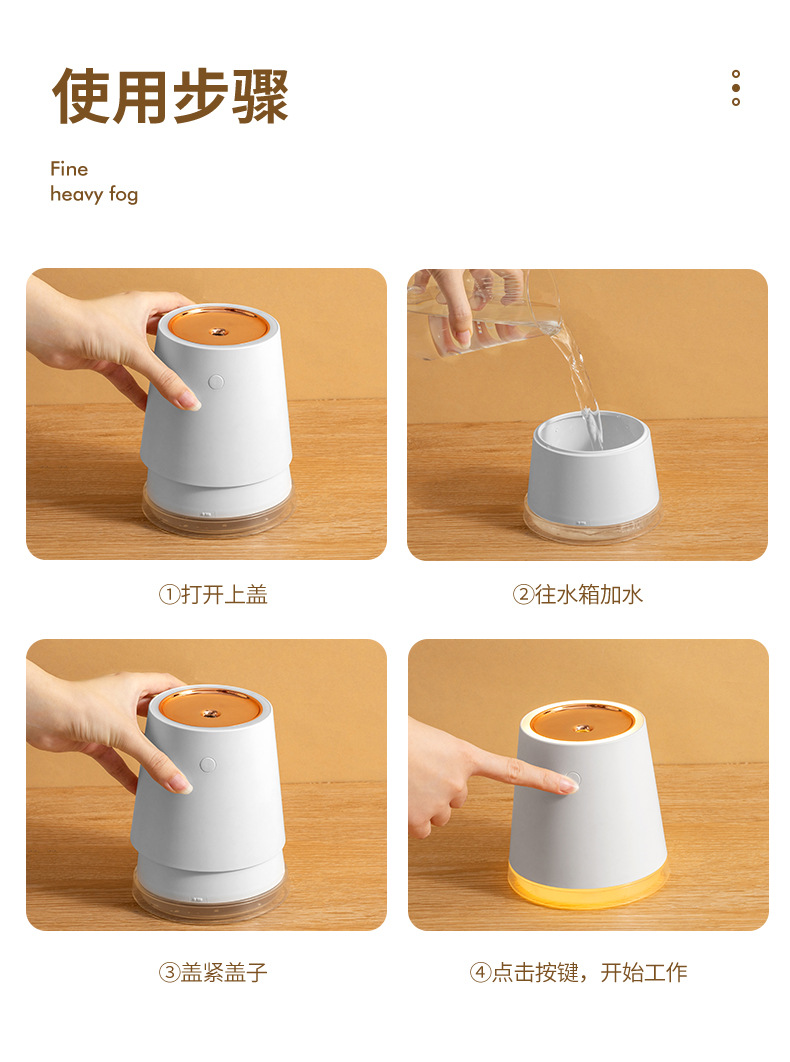 使用步骤

Fine
heavy fog

①打开上盖

②往水箱加水

③盖紧盖子

④点击按键，开始工作