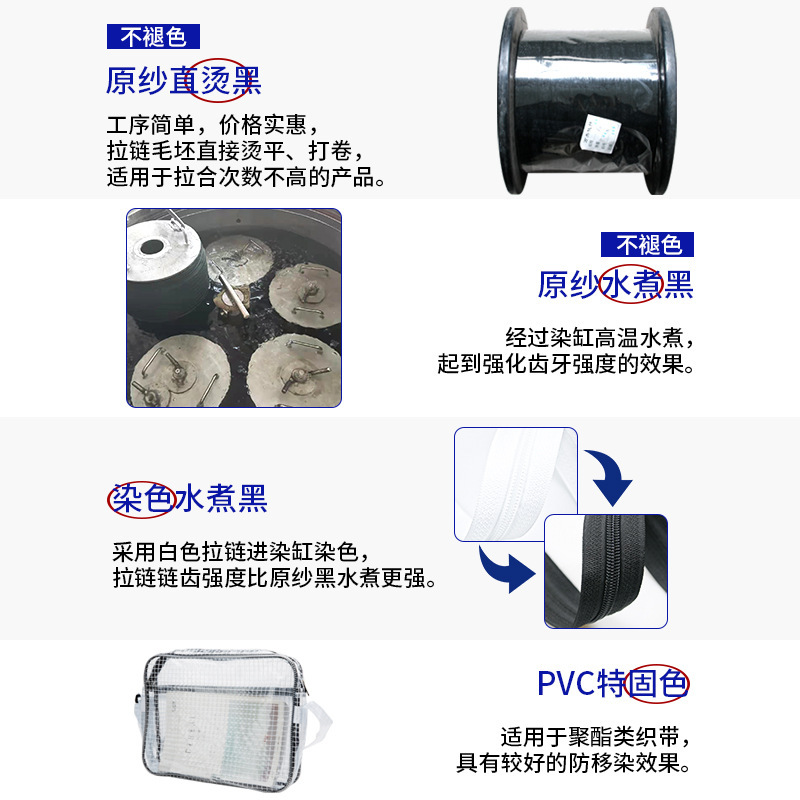 不褪色

原纱直烫黑

工序简单，价格实惠，
拉链毛坯直接烫平、打卷，
适用于拉合次数不高的产品。

不褪色

原纱水煮黑

经过染缸高温水煮，
起到强化齿牙强度的效果。

染色水煮黑

采用白色拉链进染缸染色，
拉链链齿强度比原纱黑水煮更强。

PVC特固色

适用于聚酯类织带，
具有较好的防移染效果。