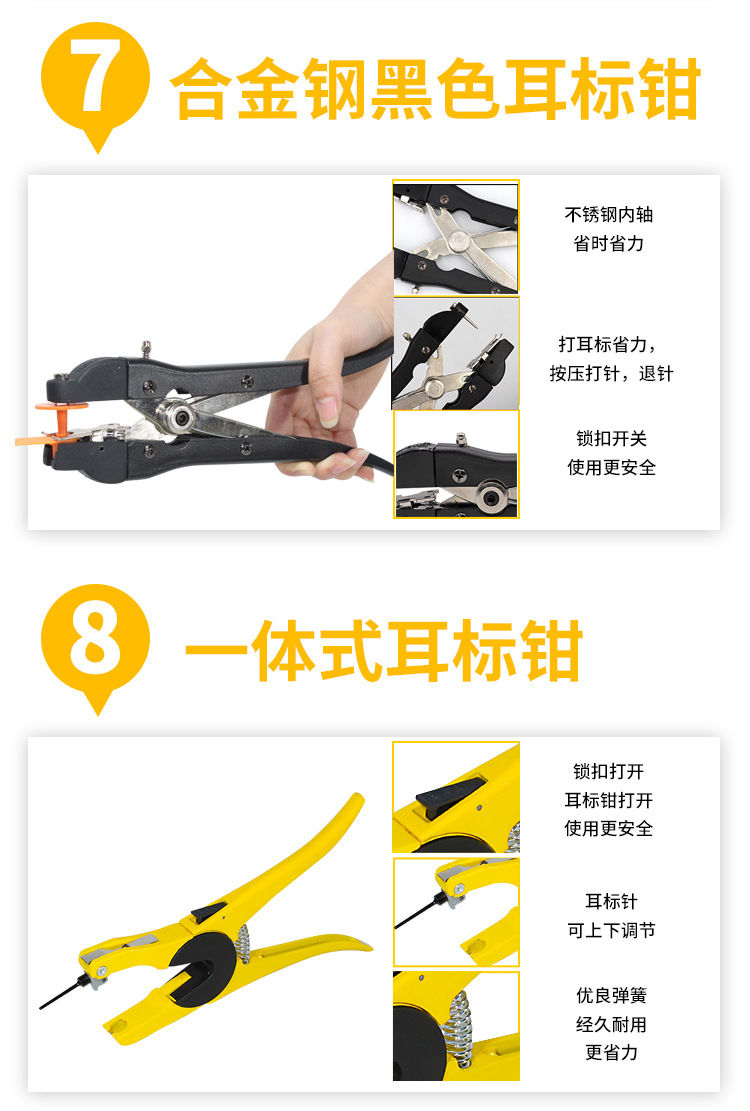 7 合金钢黑色耳标钳

不锈钢内轴
省时省力

打耳标省力，
按压打针，退针

锁扣开关
使用更安全

8 一体式耳标钳

锁扣打开
耳标钳打开
使用更安全

耳标针
可上下调节

优良弹簧
经久耐用
更省力