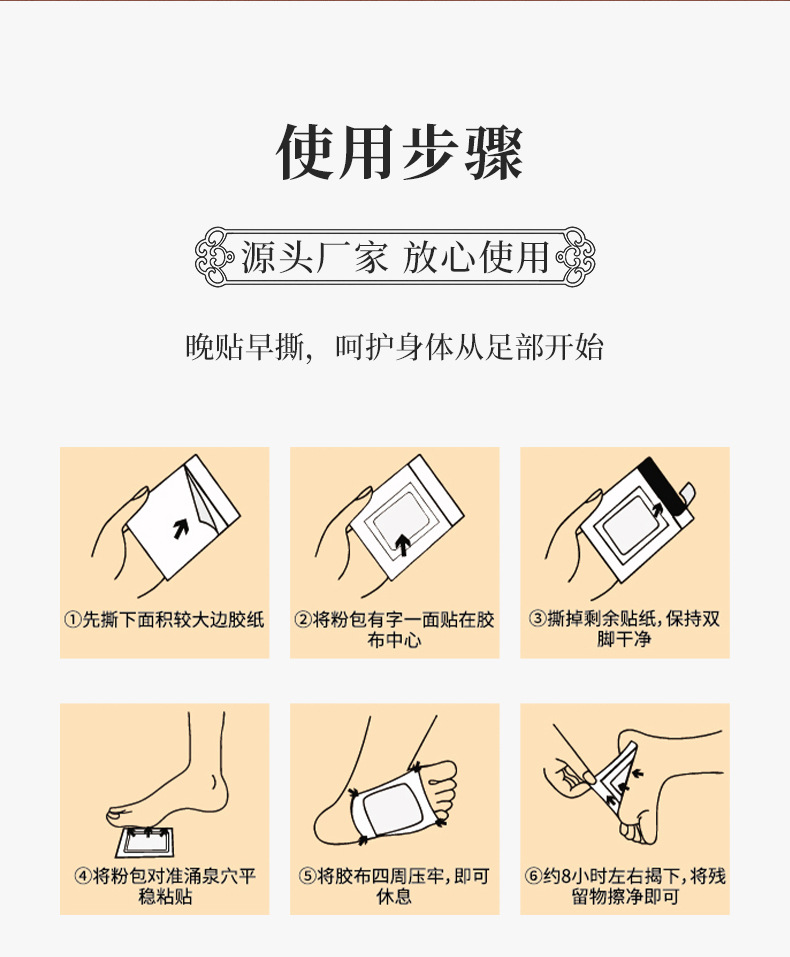 使用步骤

源头厂家 放心使用

晚贴早撕，呵护身体从足部开始

①先撕下面积较大边胶纸

②将粉包有字一面贴在胶布中心

③撕掉剩余贴纸，保持双脚干净

④将粉包对准涌泉穴平稳粘贴

⑤将胶布四周压牢，即可休息

⑥约8小时左右揭下，将残留物擦净即可