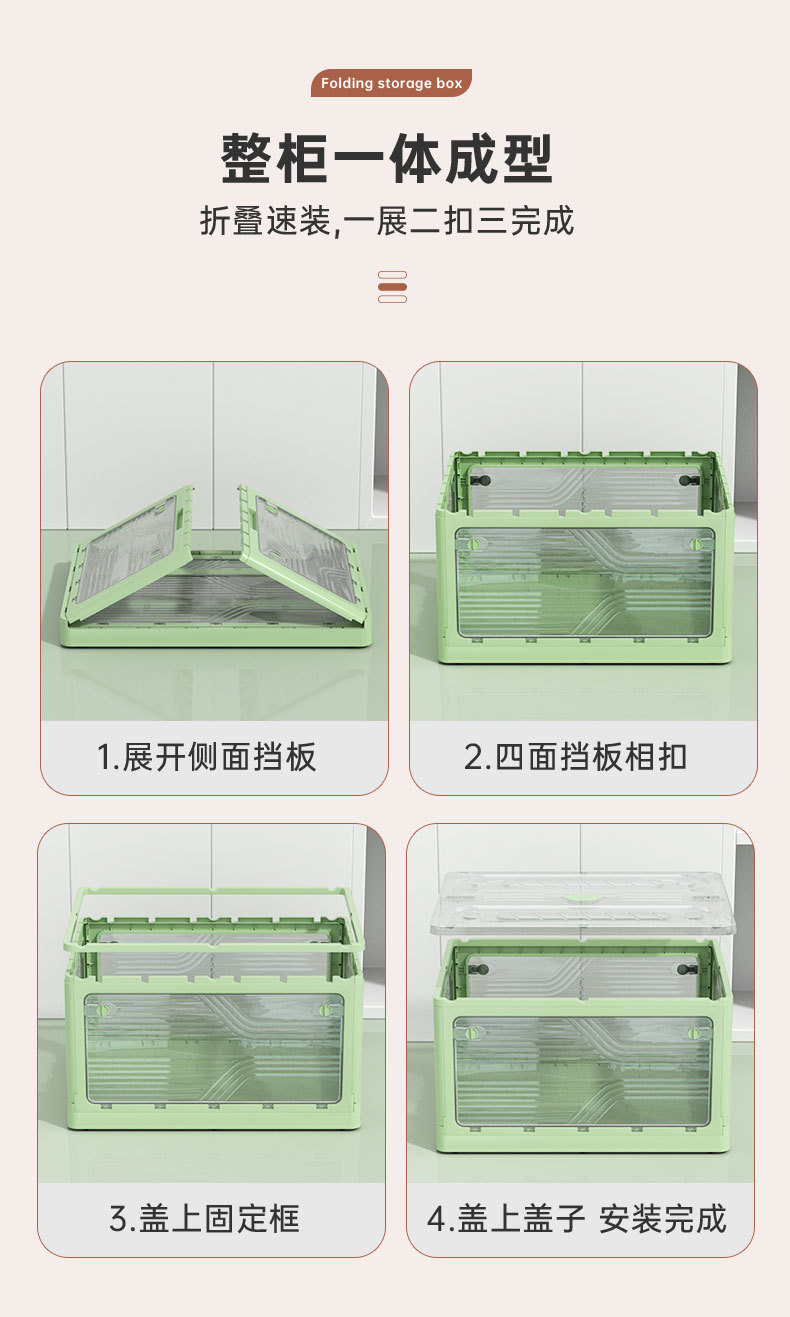 Folding storage box

整柜一体成型

折叠速装,一展二扣三完成

1.展开侧面挡板

2.四面挡板相扣

3.盖上固定框

4.盖上盖子 安装完成