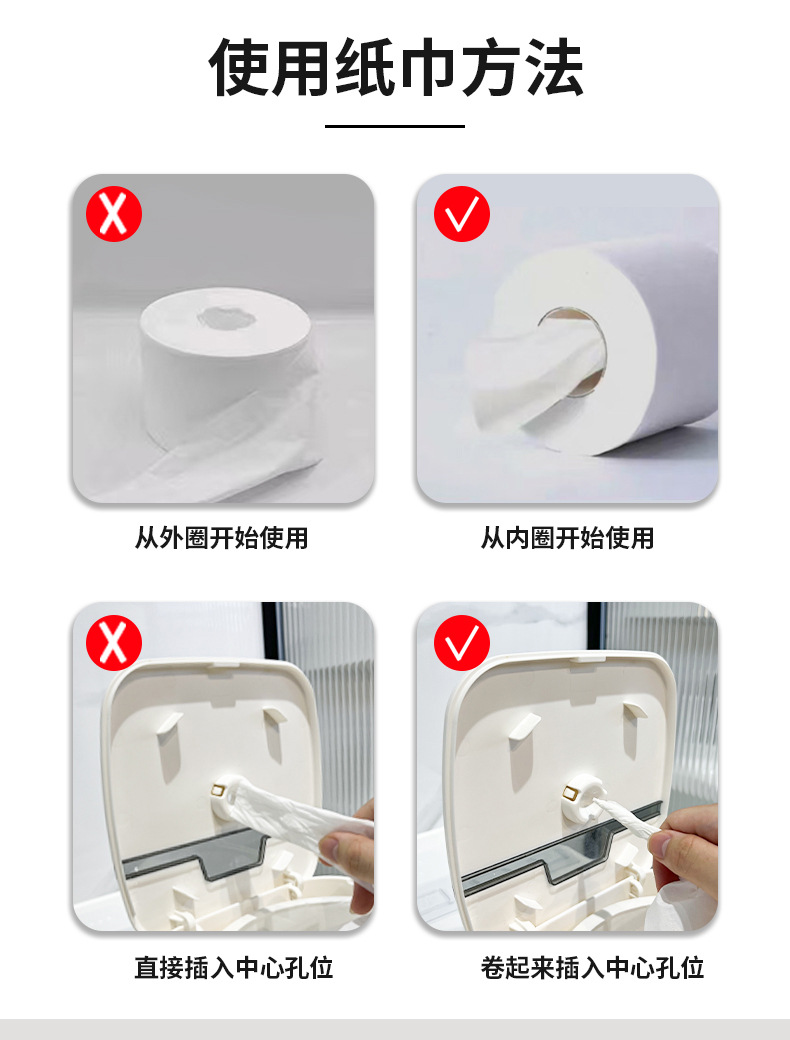 使用纸巾方法

从外圈开始使用

从内圈开始使用

直接插入中心孔位

卷起来插入中心孔位