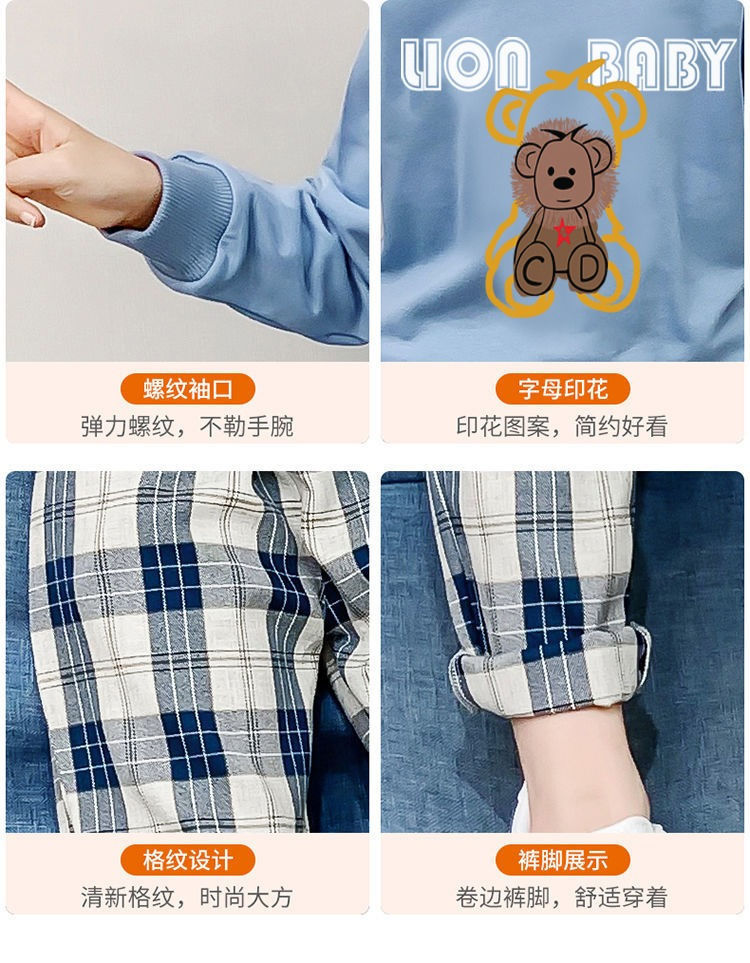 LION BABY

C D

螺纹袖口
弹力螺纹，不勒手腕

字母印花
印花图案，简约好看

格纹设计
清新格纹，时尚大方

裤脚展示
卷边裤脚，舒适穿着