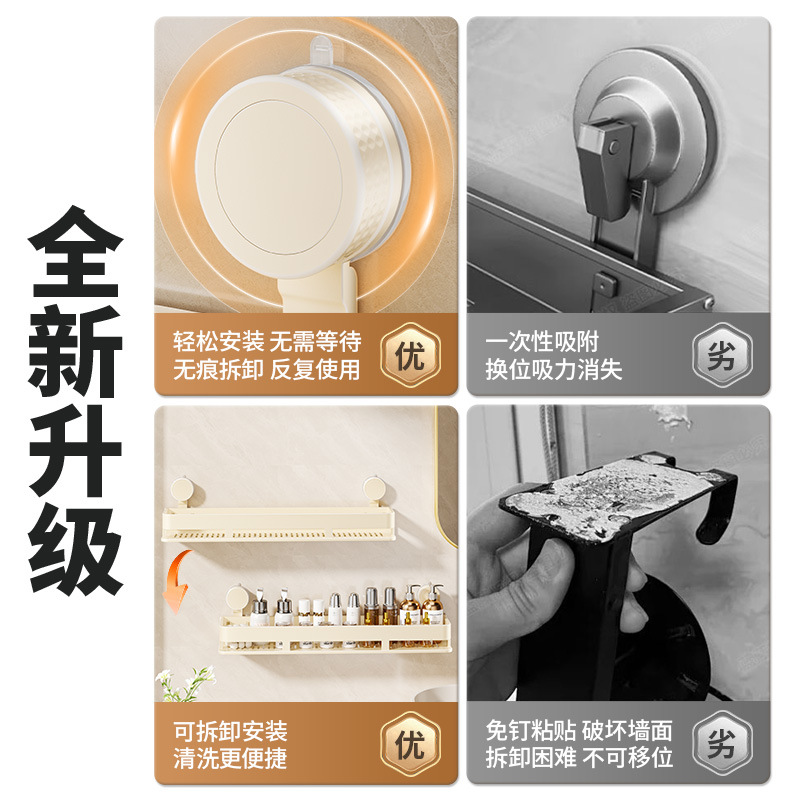 全新升级

轻松安装 无需等待
无痕拆卸 反复使用
优

一次性吸附
换位吸力消失
劣

可拆卸安装
清洗更便捷
优

免钉粘贴 破坏墙面
拆卸困难 不可移位
劣