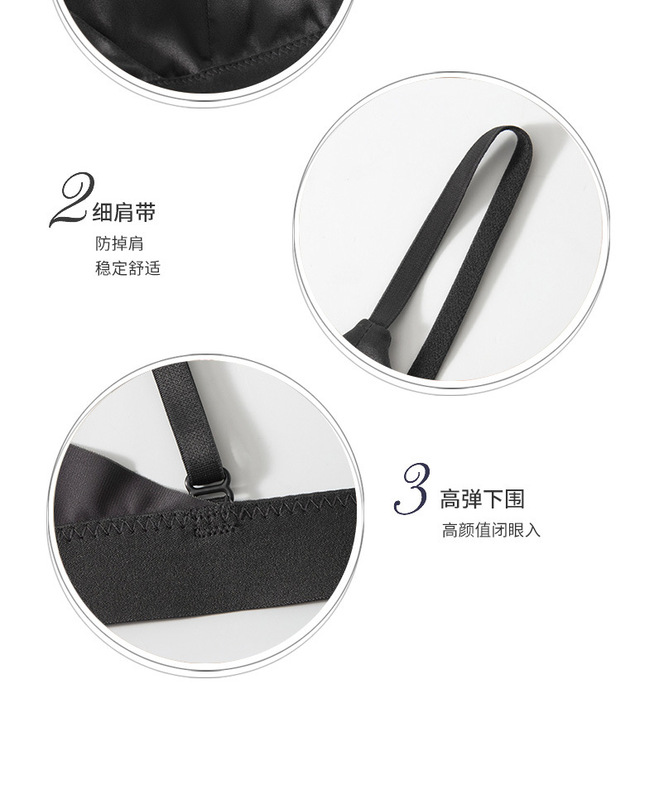 2 细肩带
防掉肩
稳定舒适

3 高弹下围
高颜值闭眼入