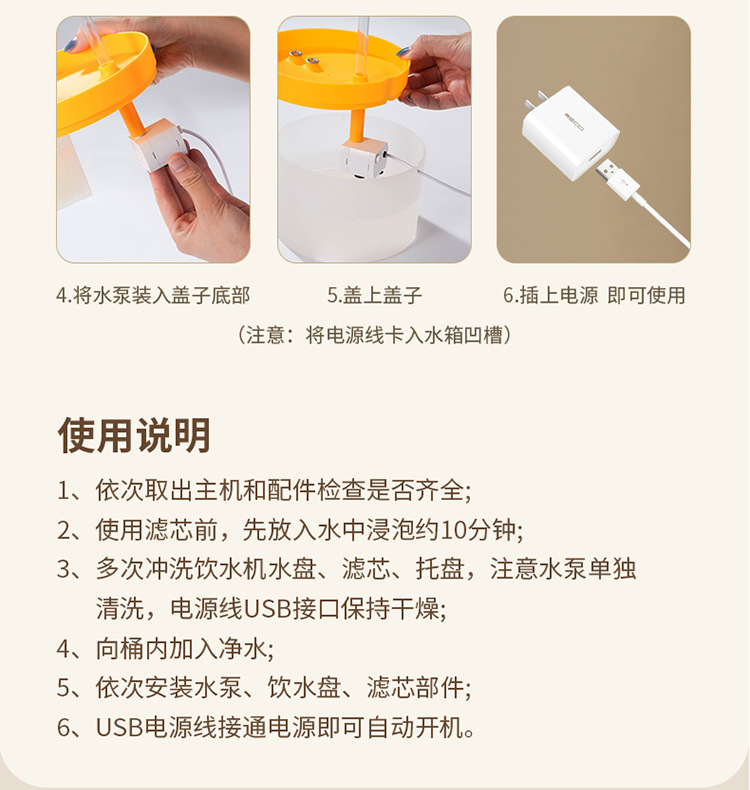 RECCI

4.将水泵装入盖子底部

5.盖上盖子

6.插上电源 即可使用

（注意：将电源线卡入水箱凹槽）

使用说明

1、依次取出主机和配件检查是否齐全;

2、使用滤芯前，先放入水中浸泡约10分钟;

3、多次冲洗饮水机水盘、滤芯、托盘，注意水泵单独清洗，电源线USB接口保持干燥;

4、向桶内加入净水;

5、依次安装水泵、饮水盘、滤芯部件;

6、USB电源线接通电源即可自动开机。