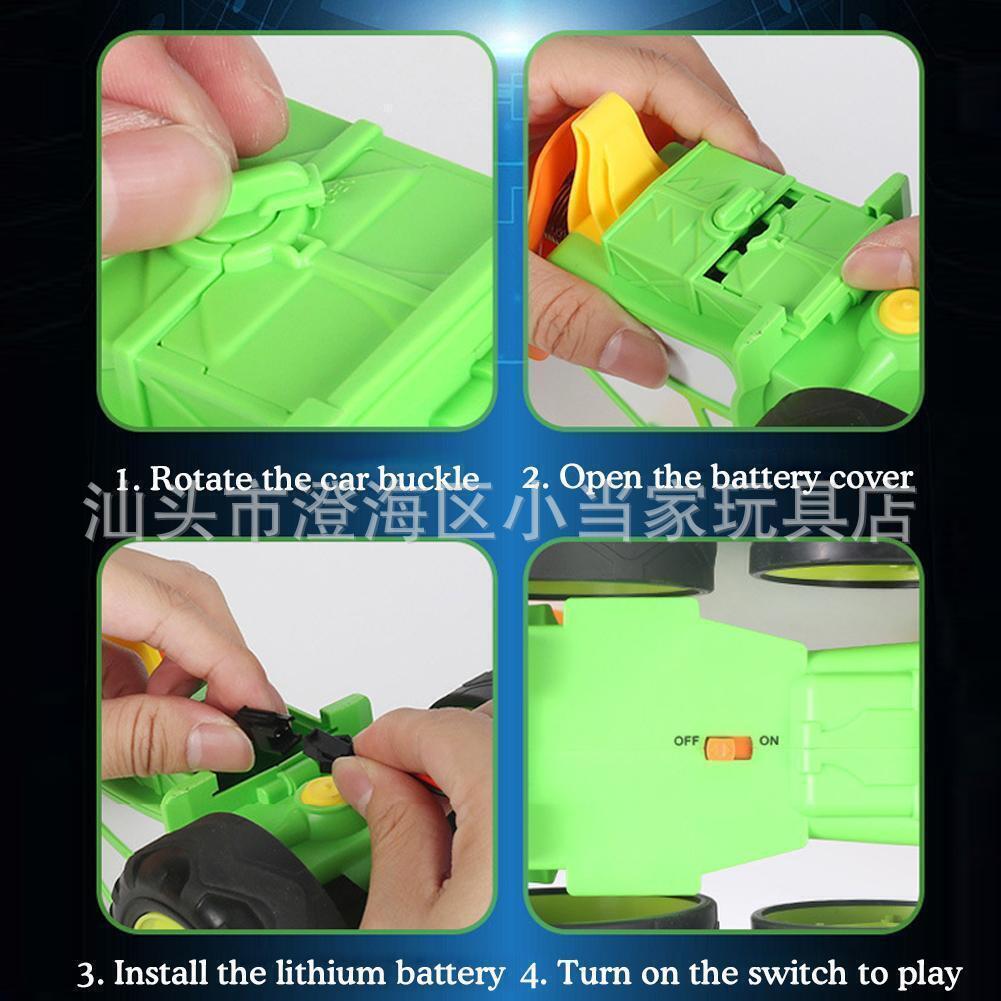 1. Rotate the car buckle 2. Open the battery cover

汕头市澄海区小当家玩具店

OFF ON

3. Install the lithium battery 4. Turn on the switch to play