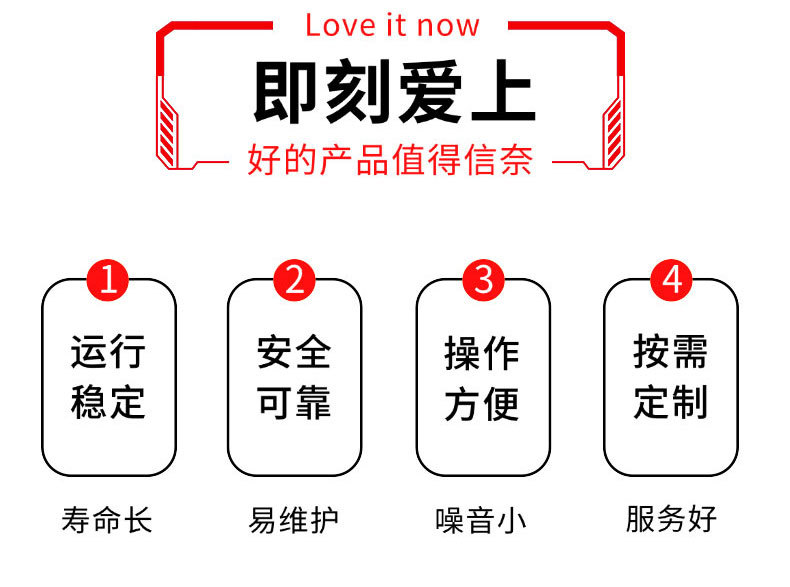 Love it now

即刻爱上

好的产品值得信奈

1
运行
稳定

寿命长

2
安全
可靠

易维护

3
操作
方便

噪音小

4
按需
定制

服务好