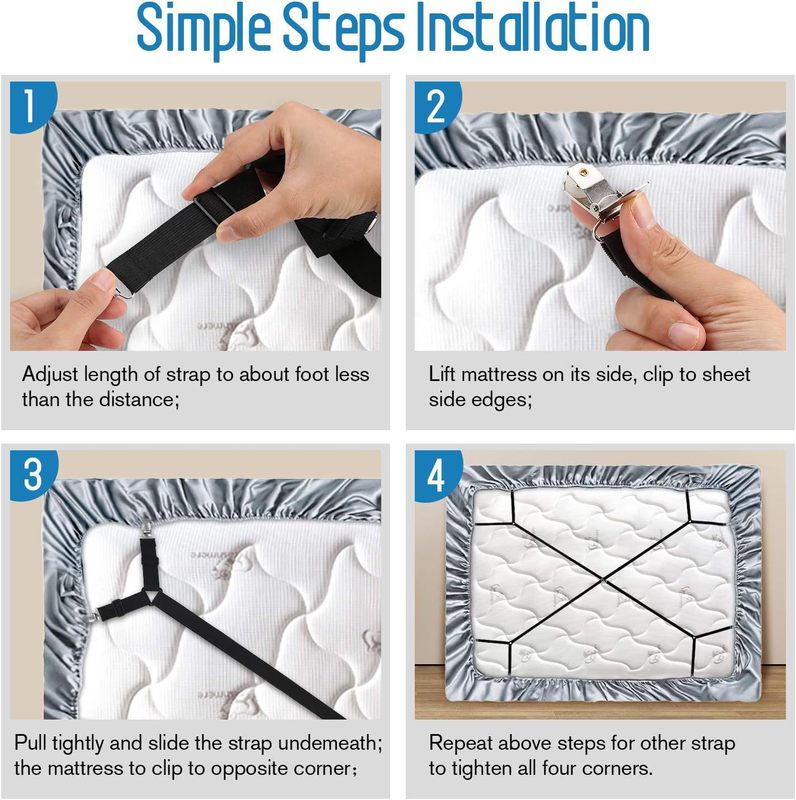 Simple Steps Installation

1

Adjust length of strap to about foot less than the distance;

2

Lift mattress on its side, clip to sheet side edges;

3

Pull tightly and slide the strap undemeath; the mattress to clip to opposite corner;

4

Repeat above steps for other strap to tighten all four corners.