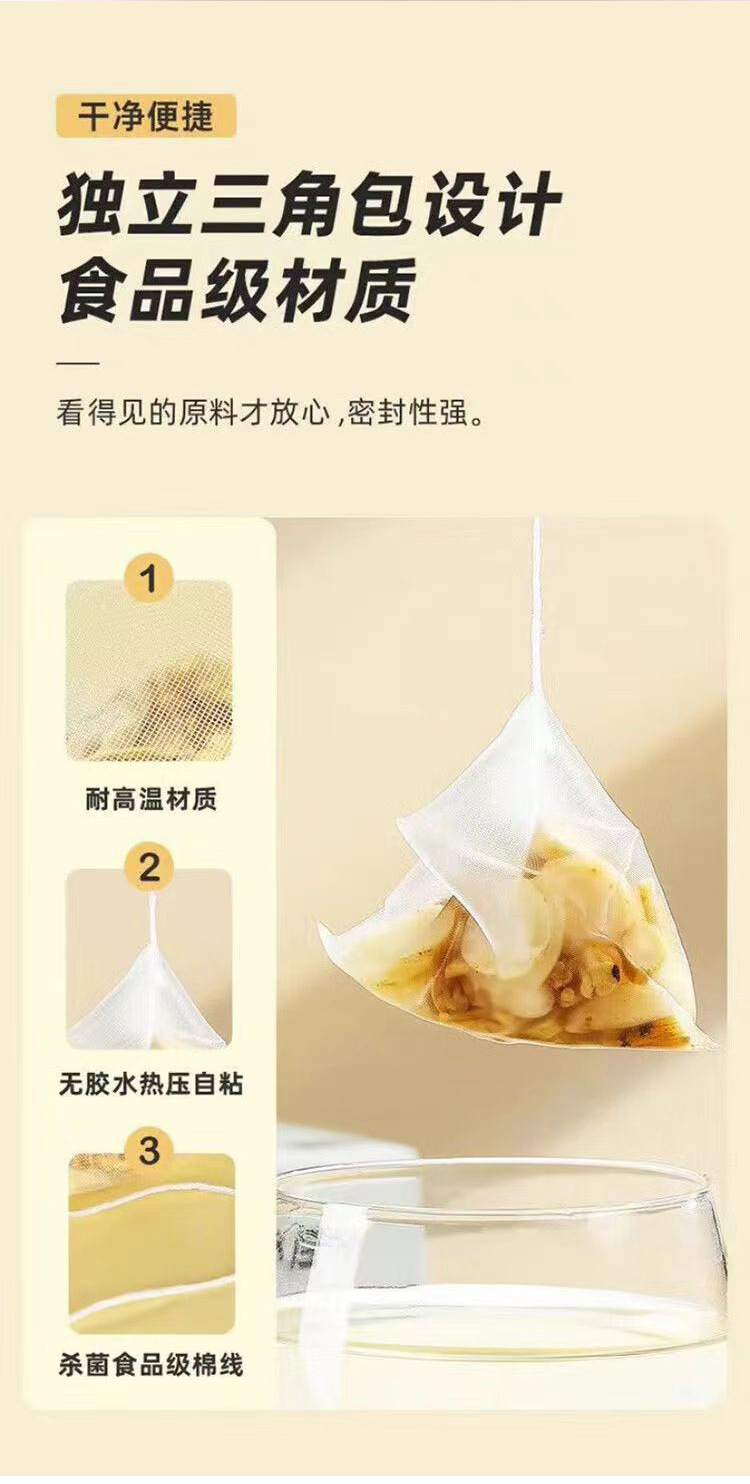 干净便捷

独立三角包设计
食品级材质

看得见的原料才放心,密封性强。

1
耐高温材质

2
无胶水热压自粘

3
杀菌食品级棉线