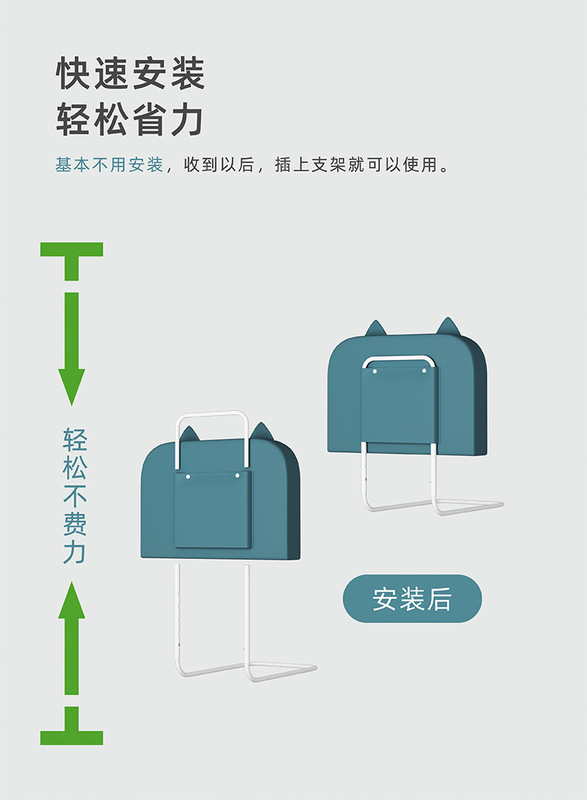 快速安装
轻松省力

基本不用安装，收到以后，插上支架就可以使用。

轻松不费力

安装后