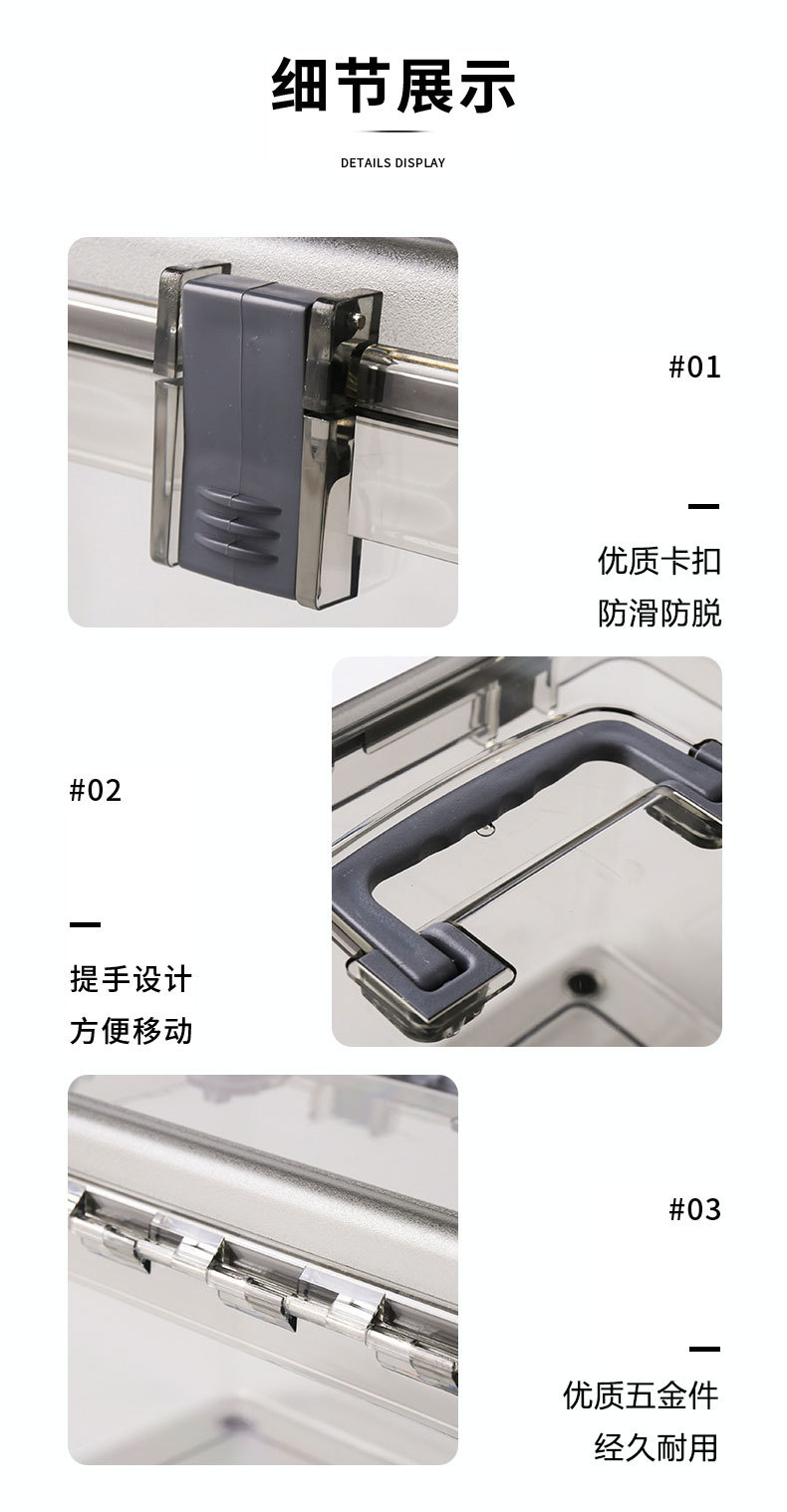 细节展示

DETAILS DISPLAY

#01

优质卡扣
防滑防脱

#02

提手设计
方便移动

#03

优质五金件
经久耐用