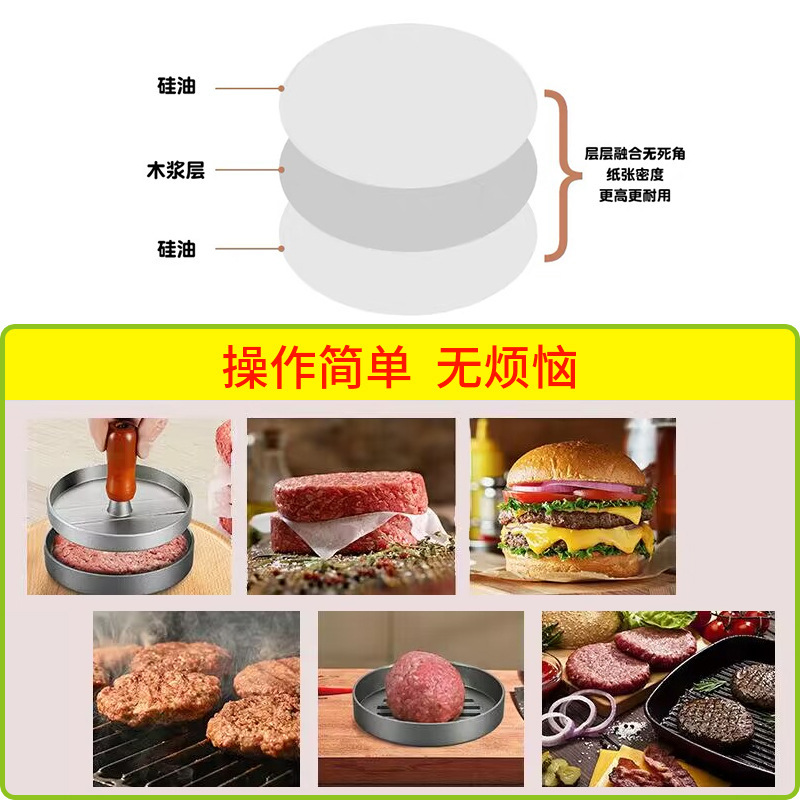 硅油

木浆层

硅油

层层融合无死角
纸张密度
更高更耐用

操作简单 无烦恼