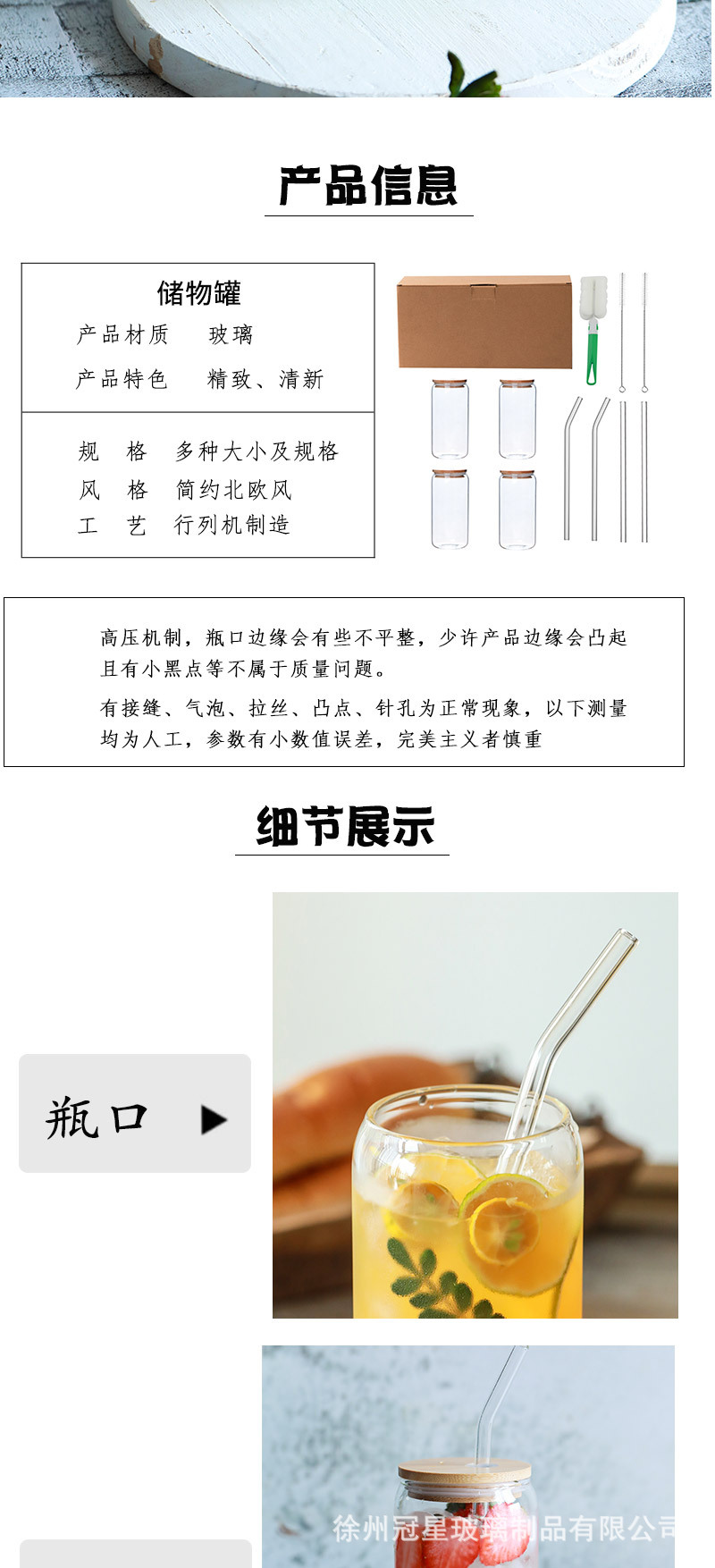 产品信息

储物罐

产品材质　玻璃

产品特色　精致、清新

规　格　多种大小及规格
风　格　简约北欧风
工　艺　行列机制造

高压机制，瓶口边缘会有些不平整，少许产品边缘会凸起且有小黑点等不属于质量问题。

有接缝、气泡、拉丝、凸点、针孔为正常现象，以下测量均为人工，参数有小数值误差，完美主义者慎重

细节展示

瓶口

徐州冠星玻璃制品有限公司