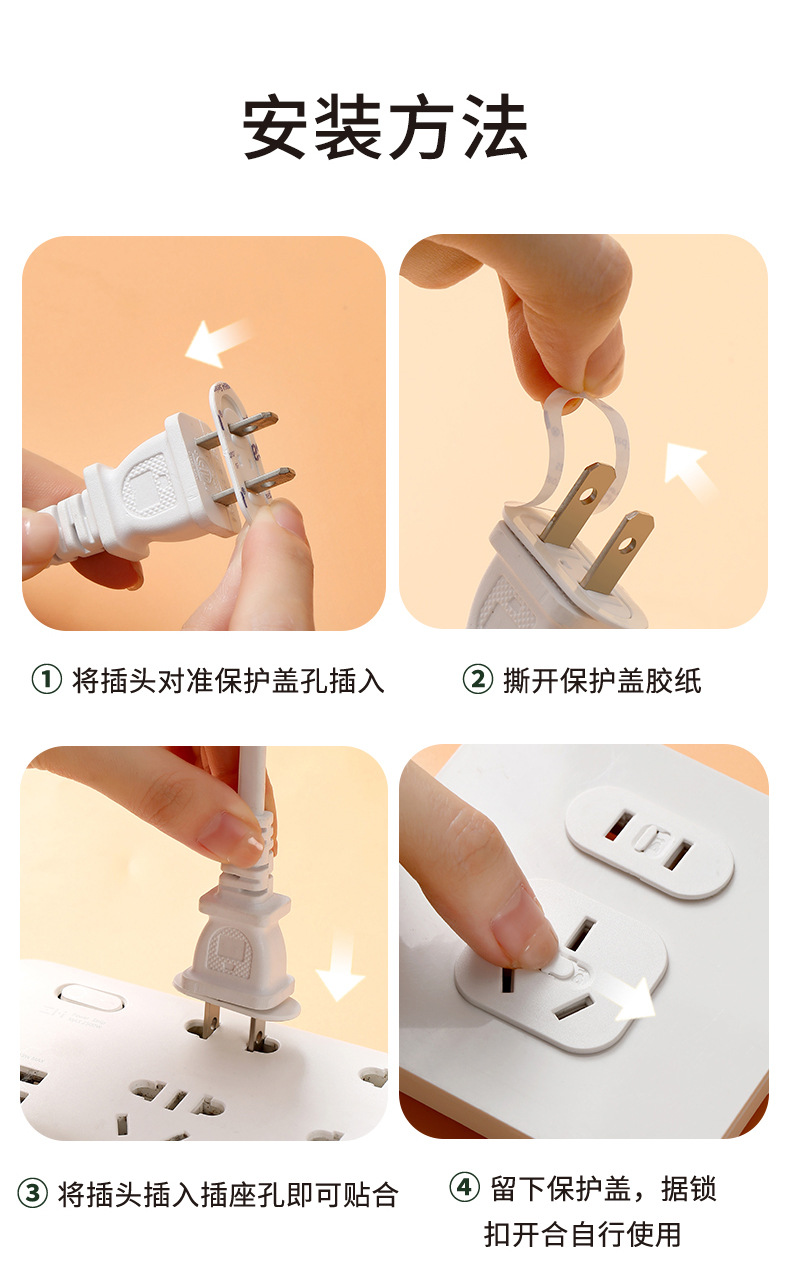 安装方法

① 将插头对准保护盖孔插入

② 撕开保护盖胶纸

③ 将插头插入插座孔即可贴合

④ 留下保护盖，据锁扣开合自行使用