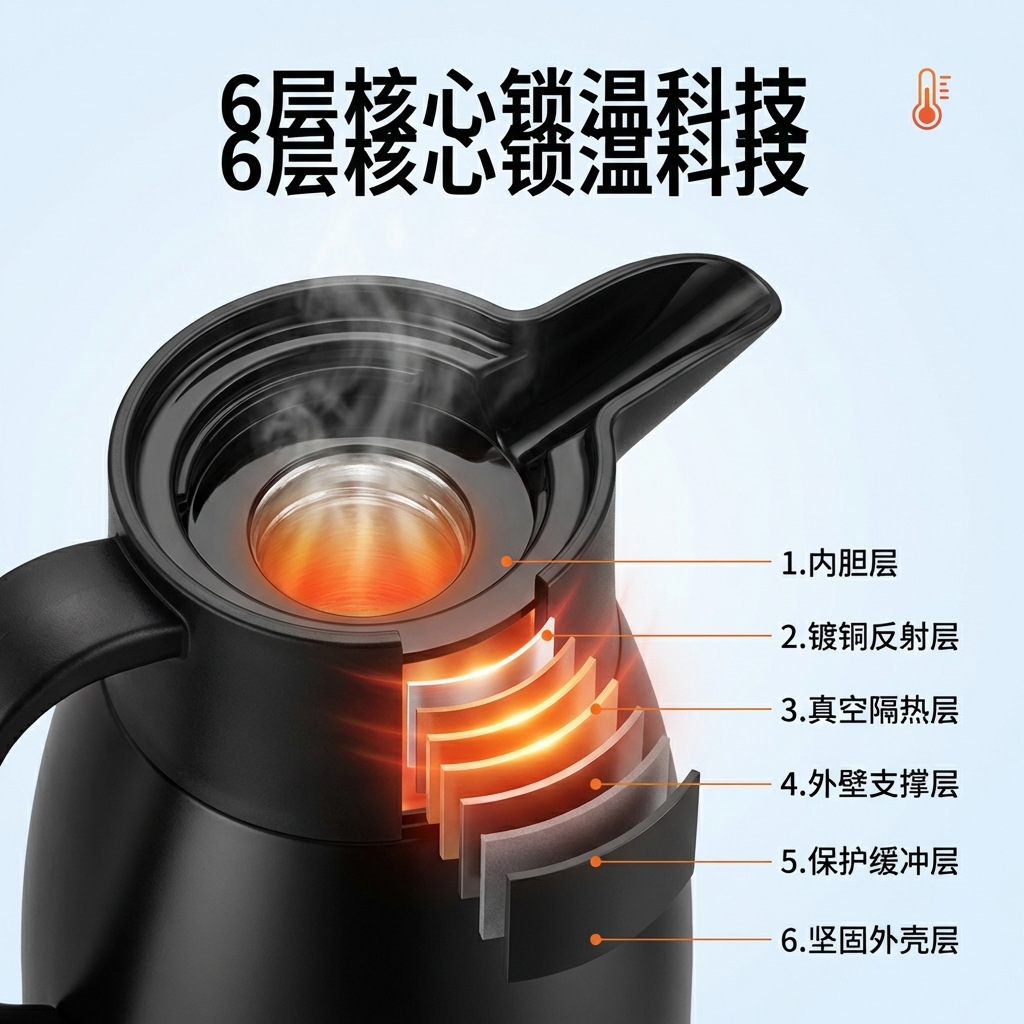 6层核心锁温科技
6层核心锁温科技

1.内胆层
2.镀铜反射层
3.真空隔热层
4.外壁支撑层
5.保护缓冲层
6.坚固外壳层