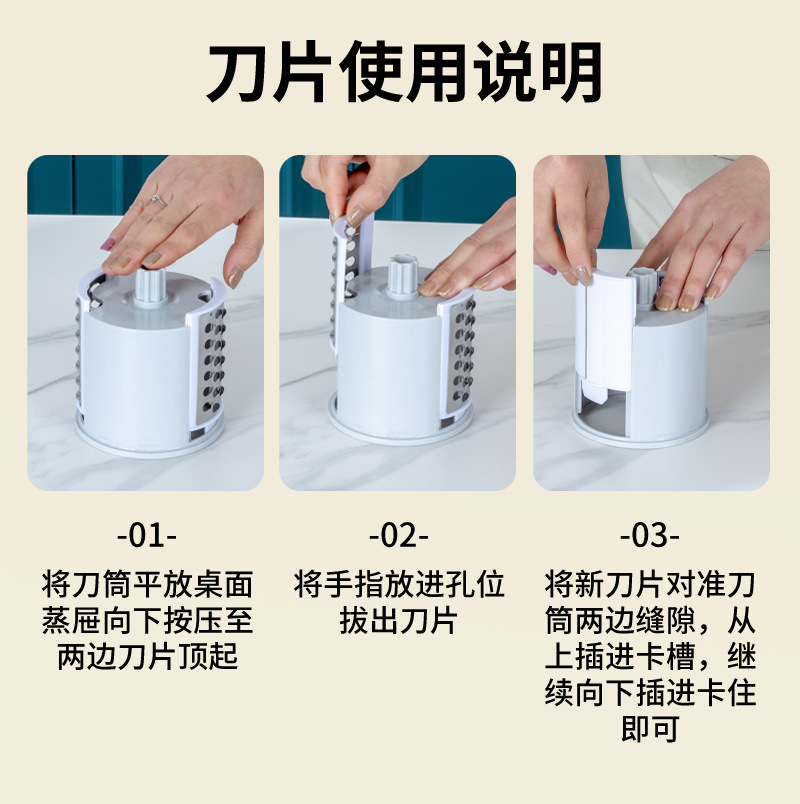 刀片使用说明

-01-
将刀筒平放桌面蒸屉向下按压至两边刀片顶起

-02-
将手指放进孔位拔出刀片

-03-
将新刀片对准刀筒两边缝隙，从上插进卡槽，继续向下插进卡住即可