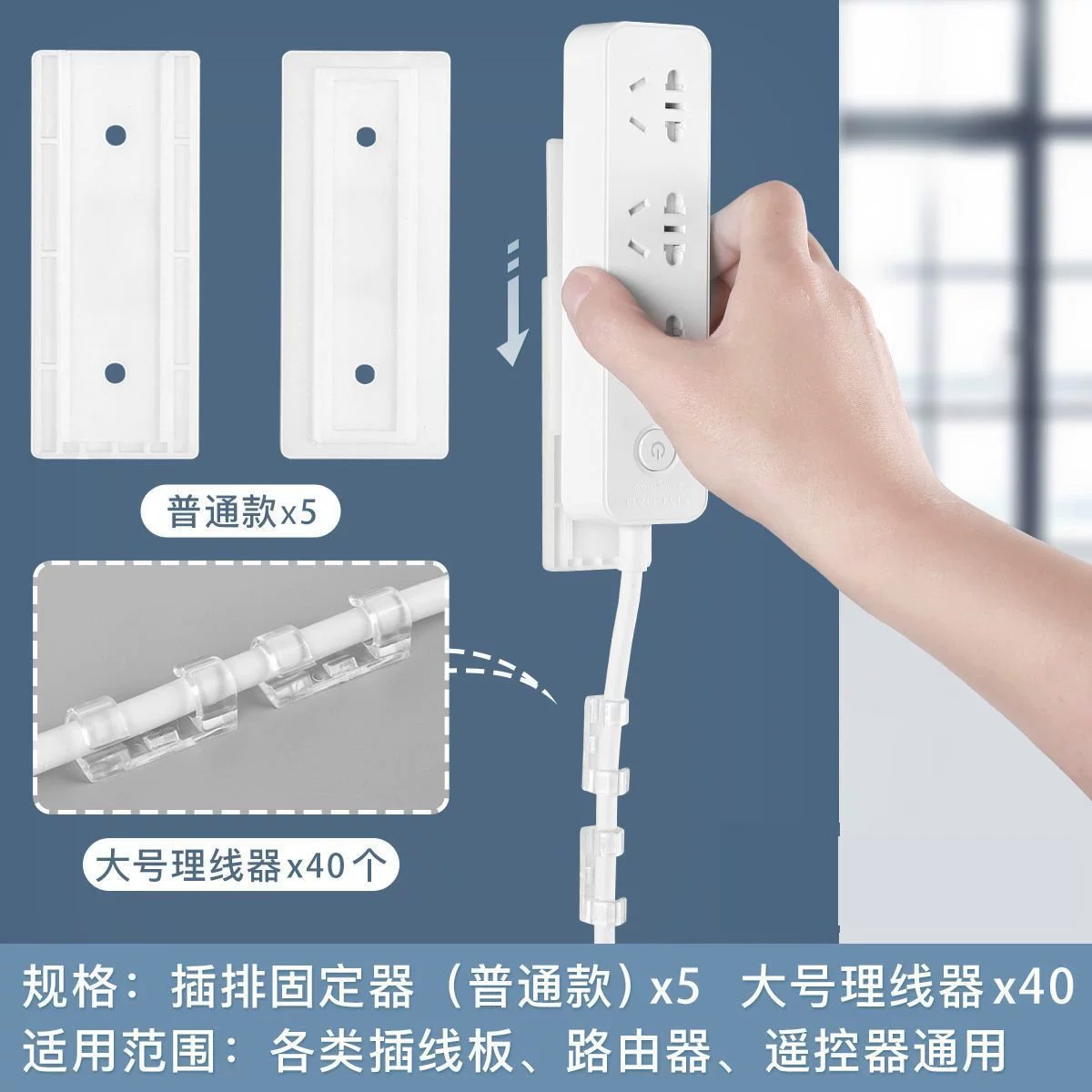 普通款x5

大号理线器x40个

规格：插排固定器（普通款）x5 大号理线器x40
适用范围：各类插线板、路由器、遥控器通用